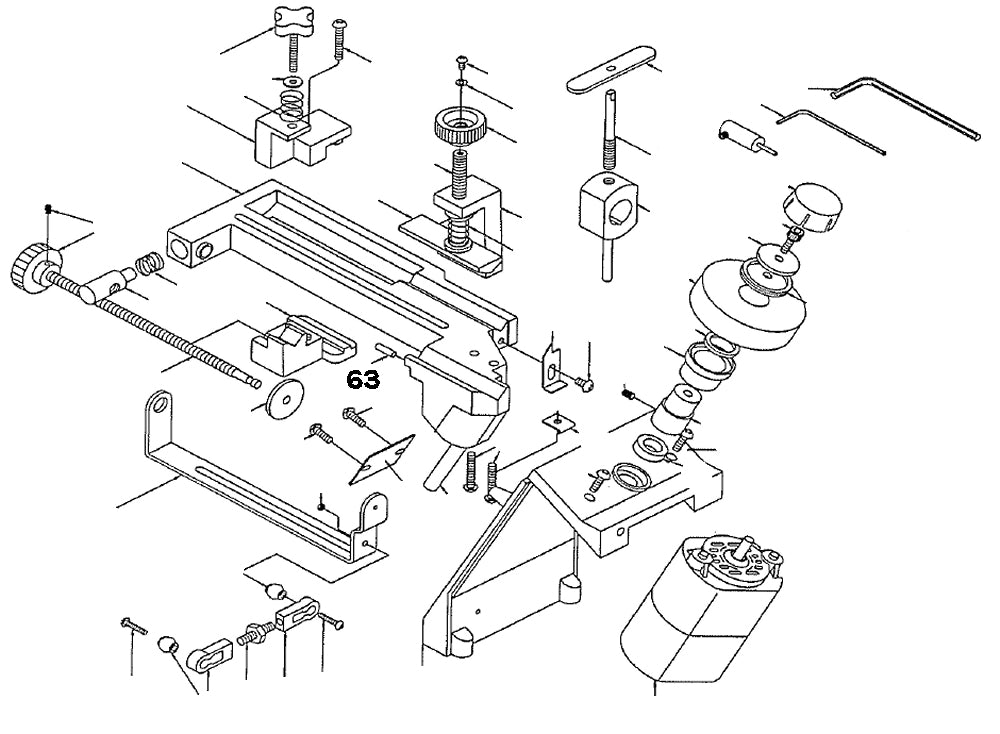 63