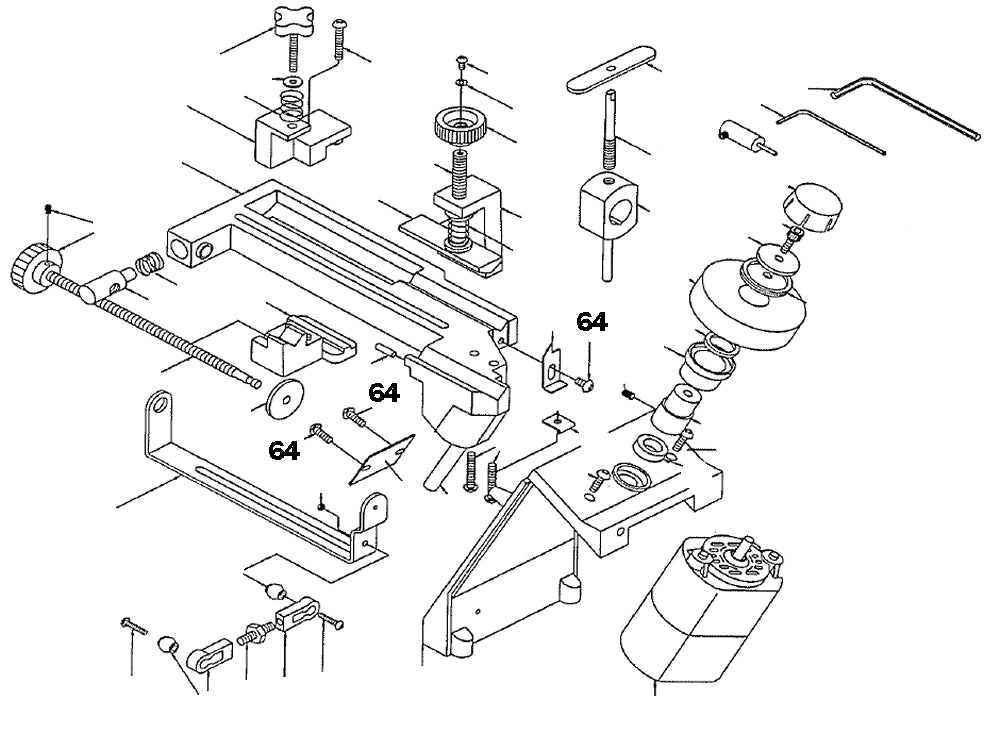 64

64

64