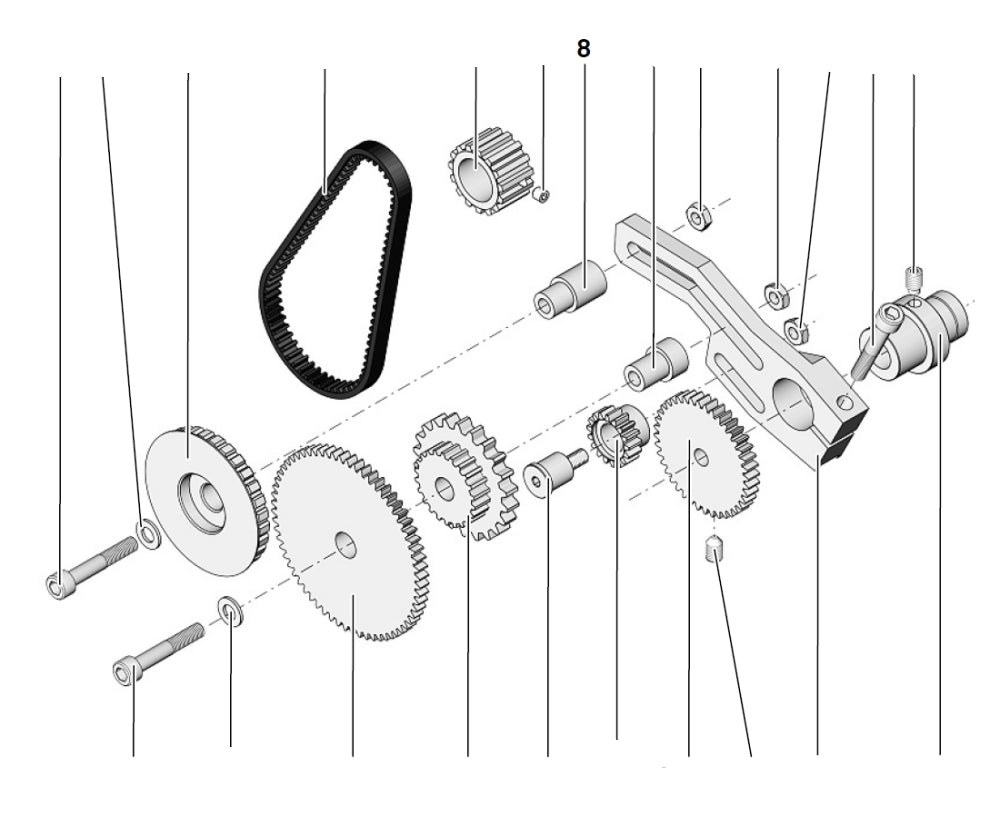 8