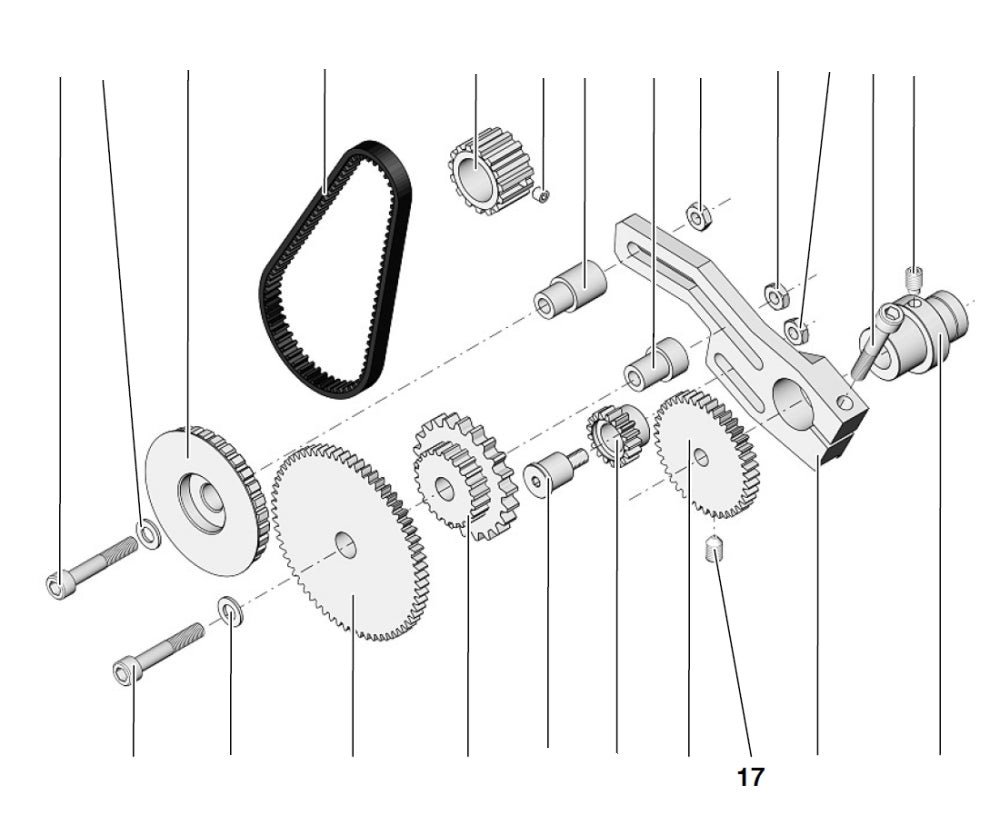 17