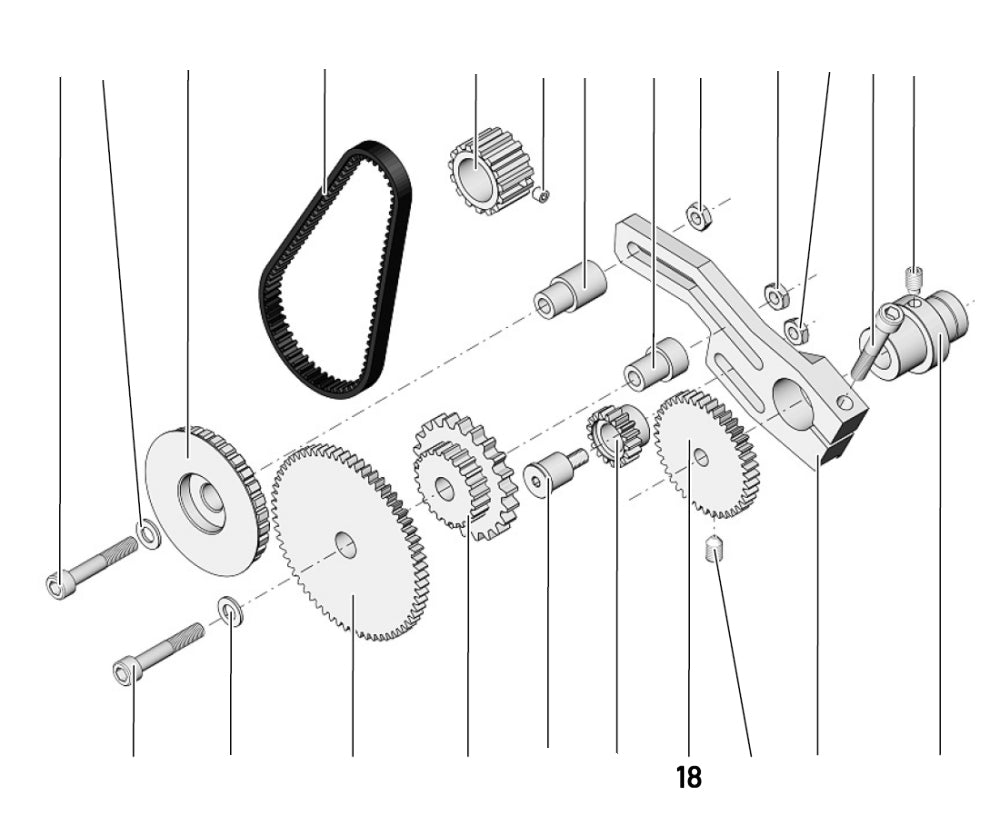 18