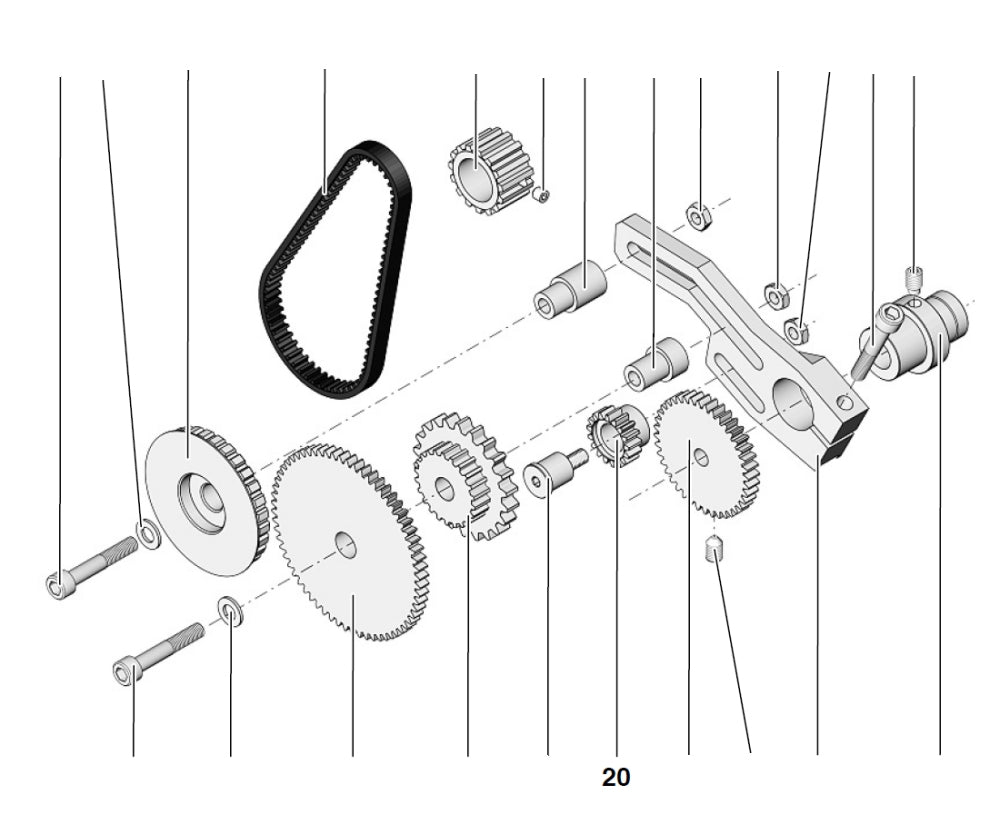 20