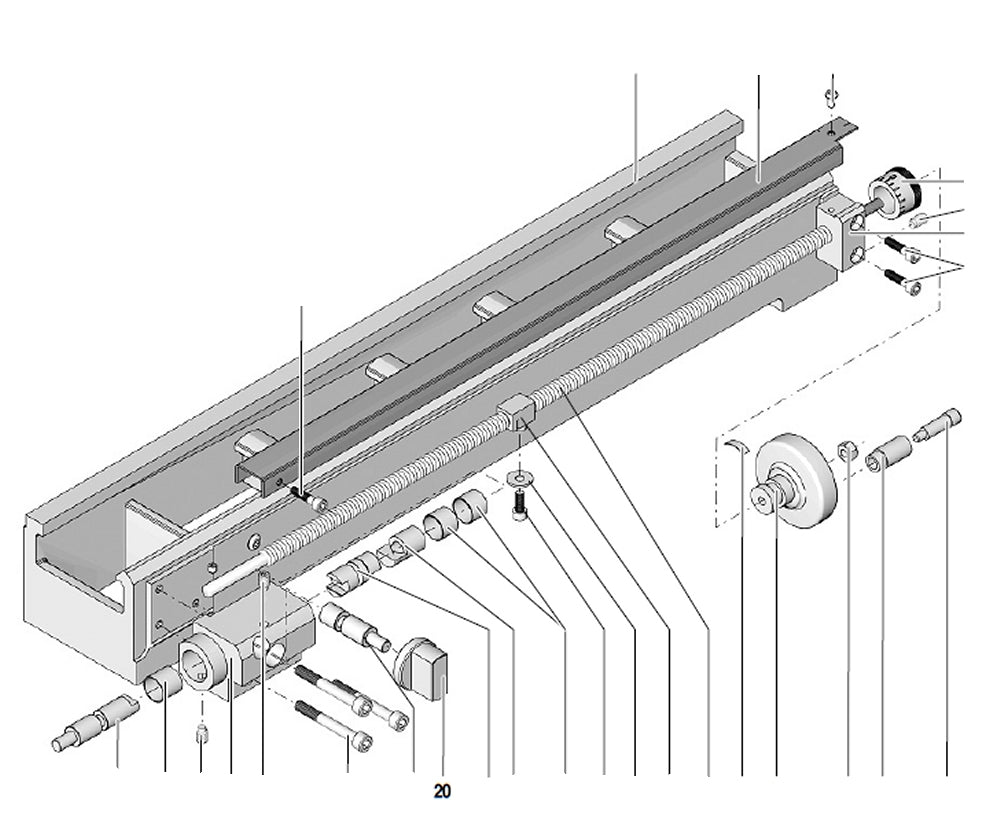 20