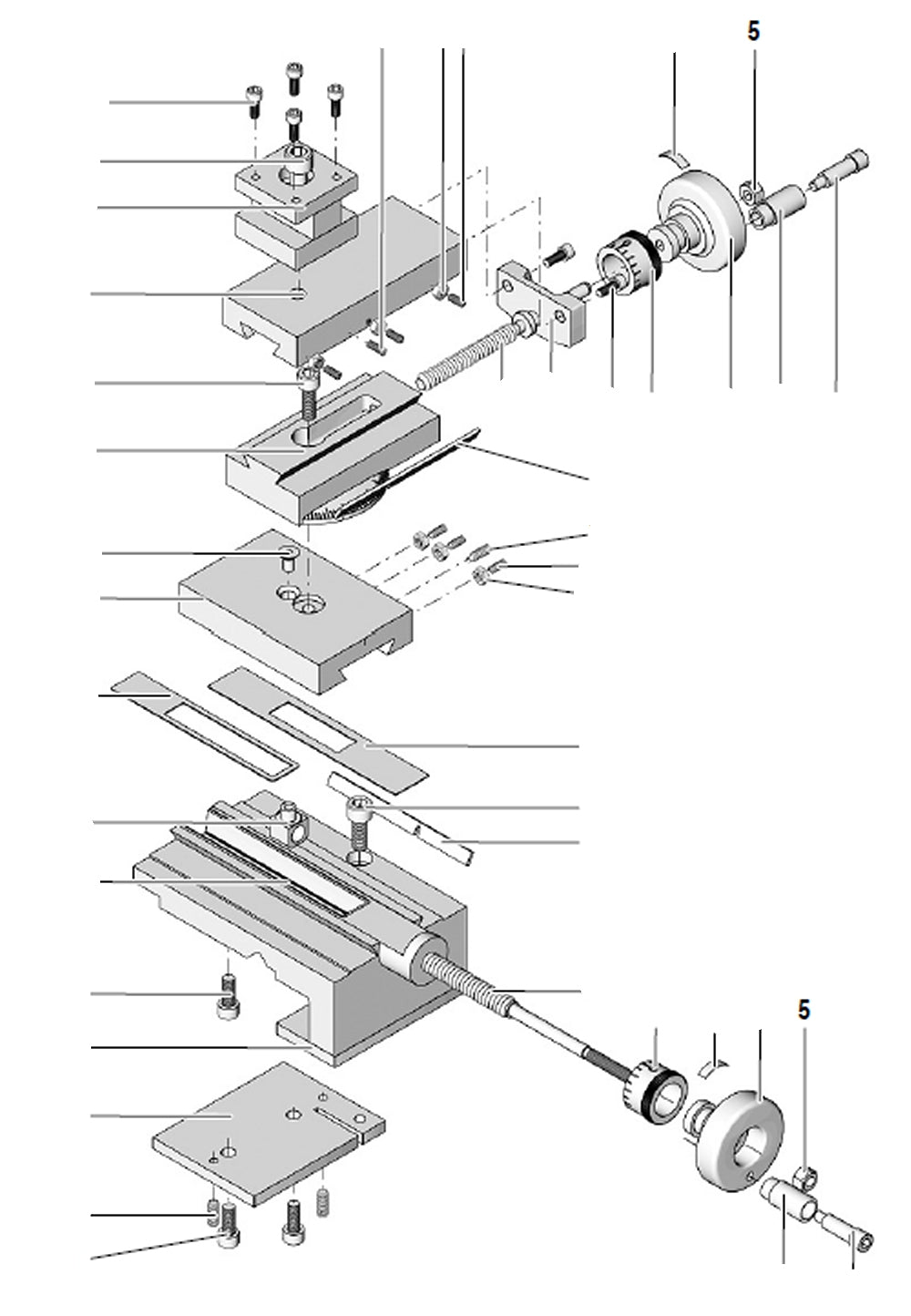 5

5