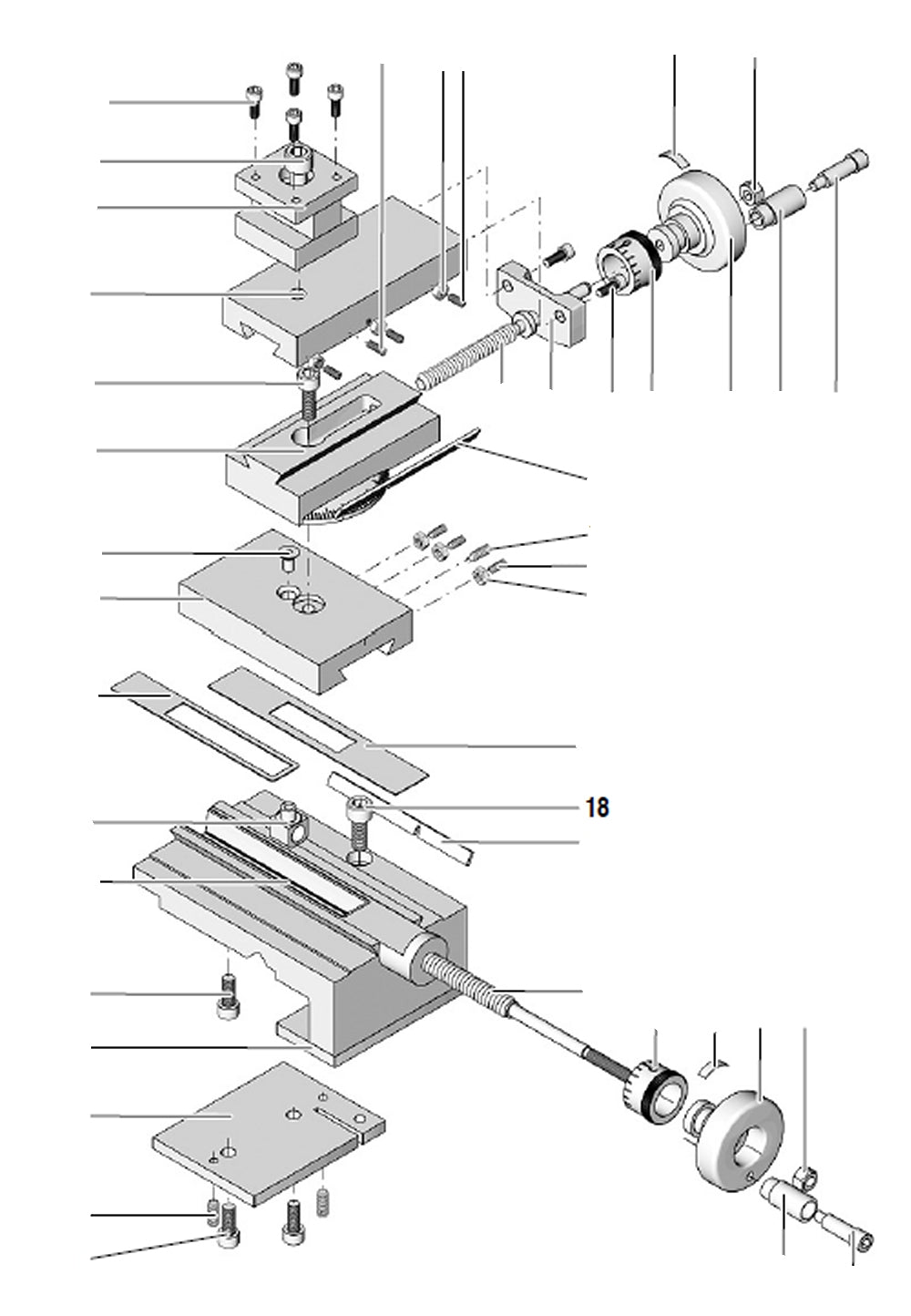 18