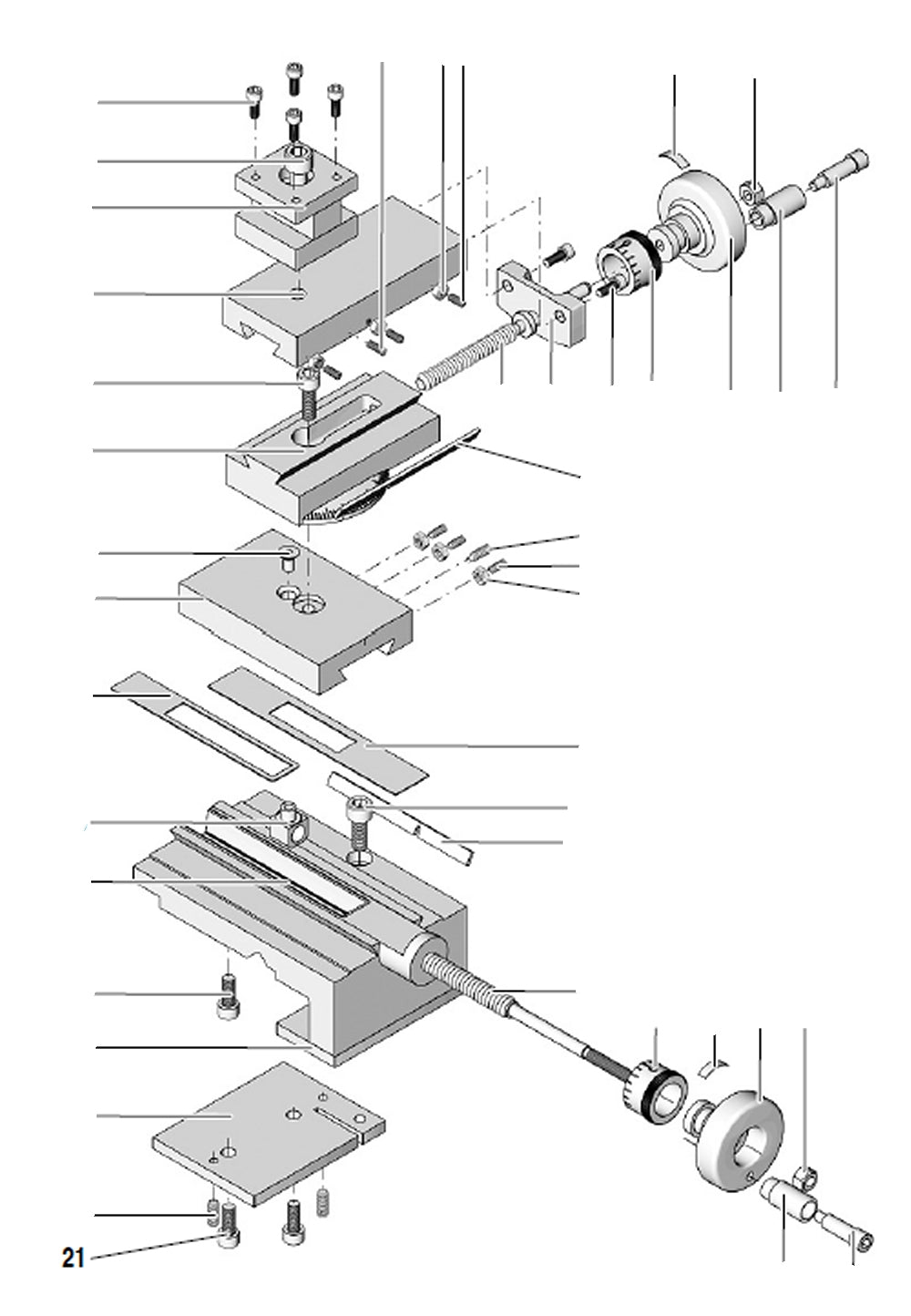 21