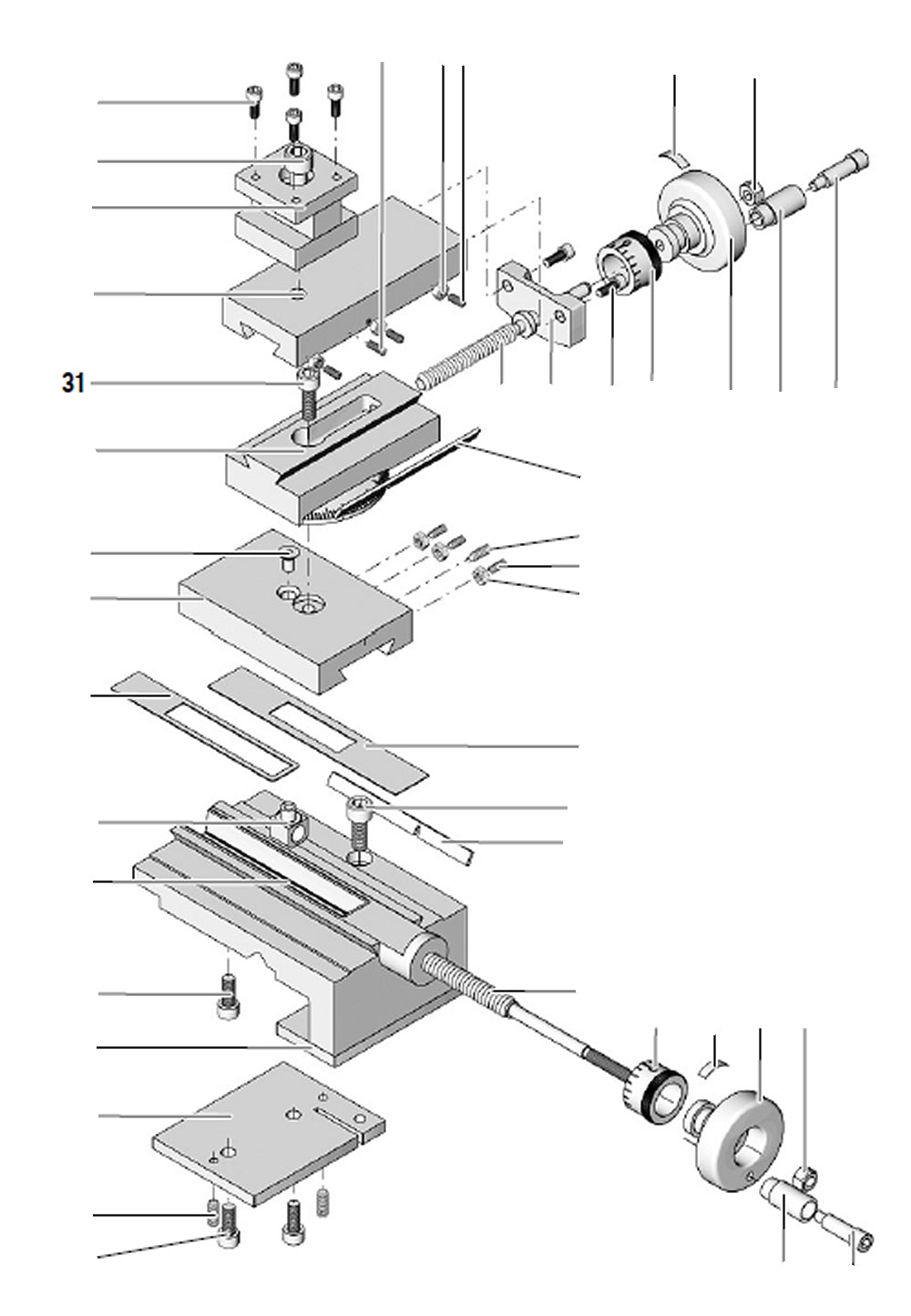 31