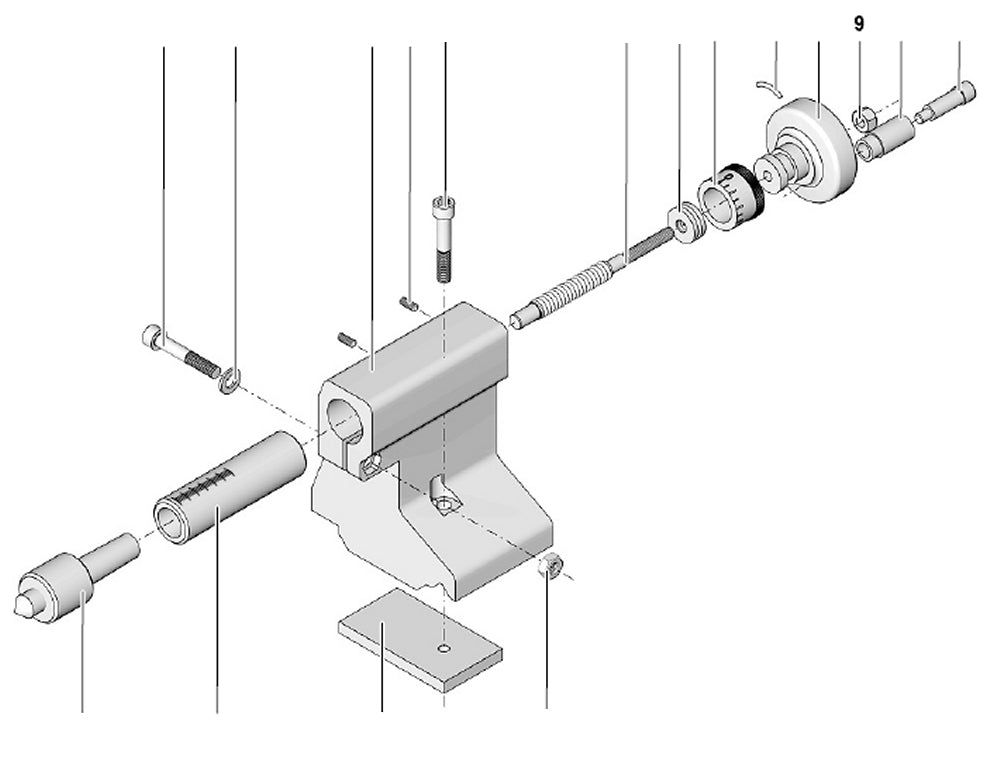 9