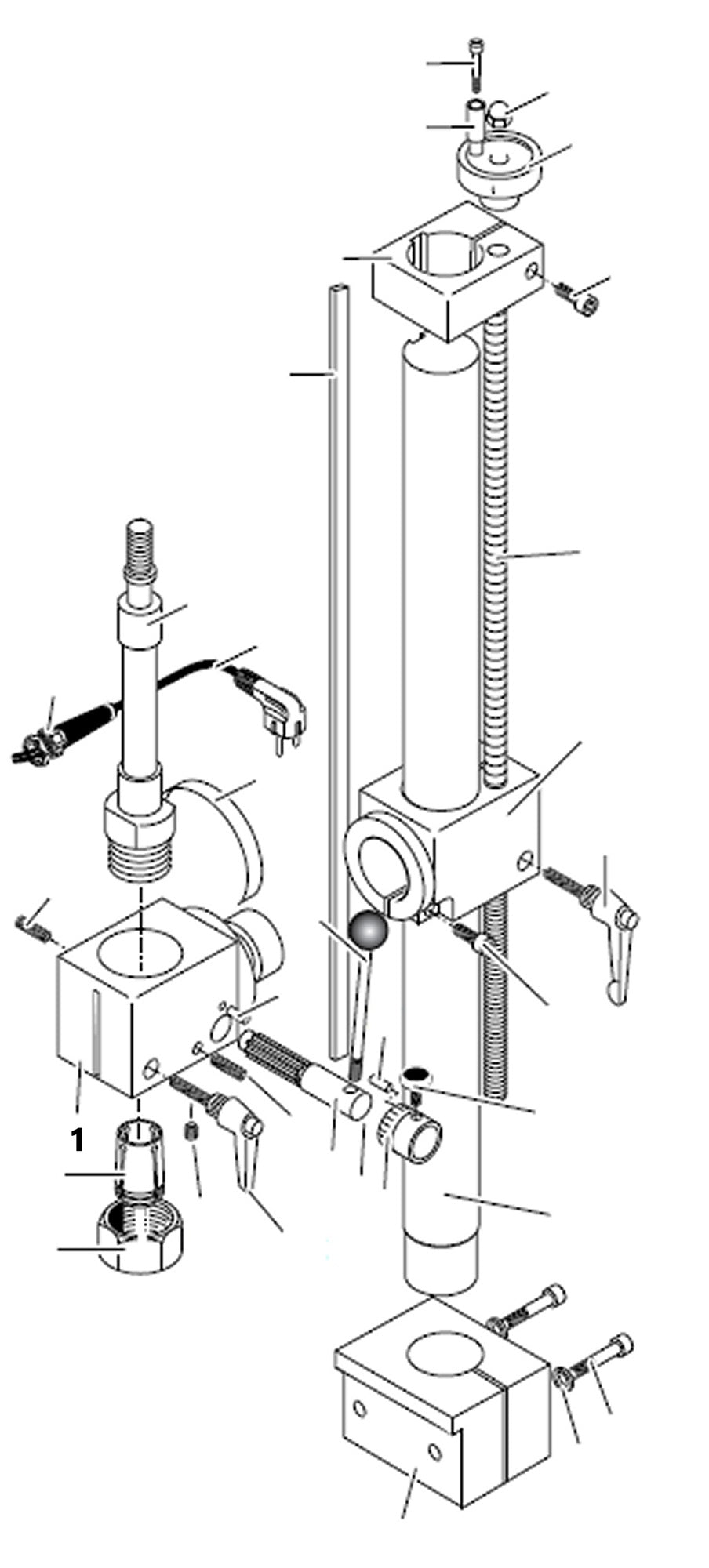 1