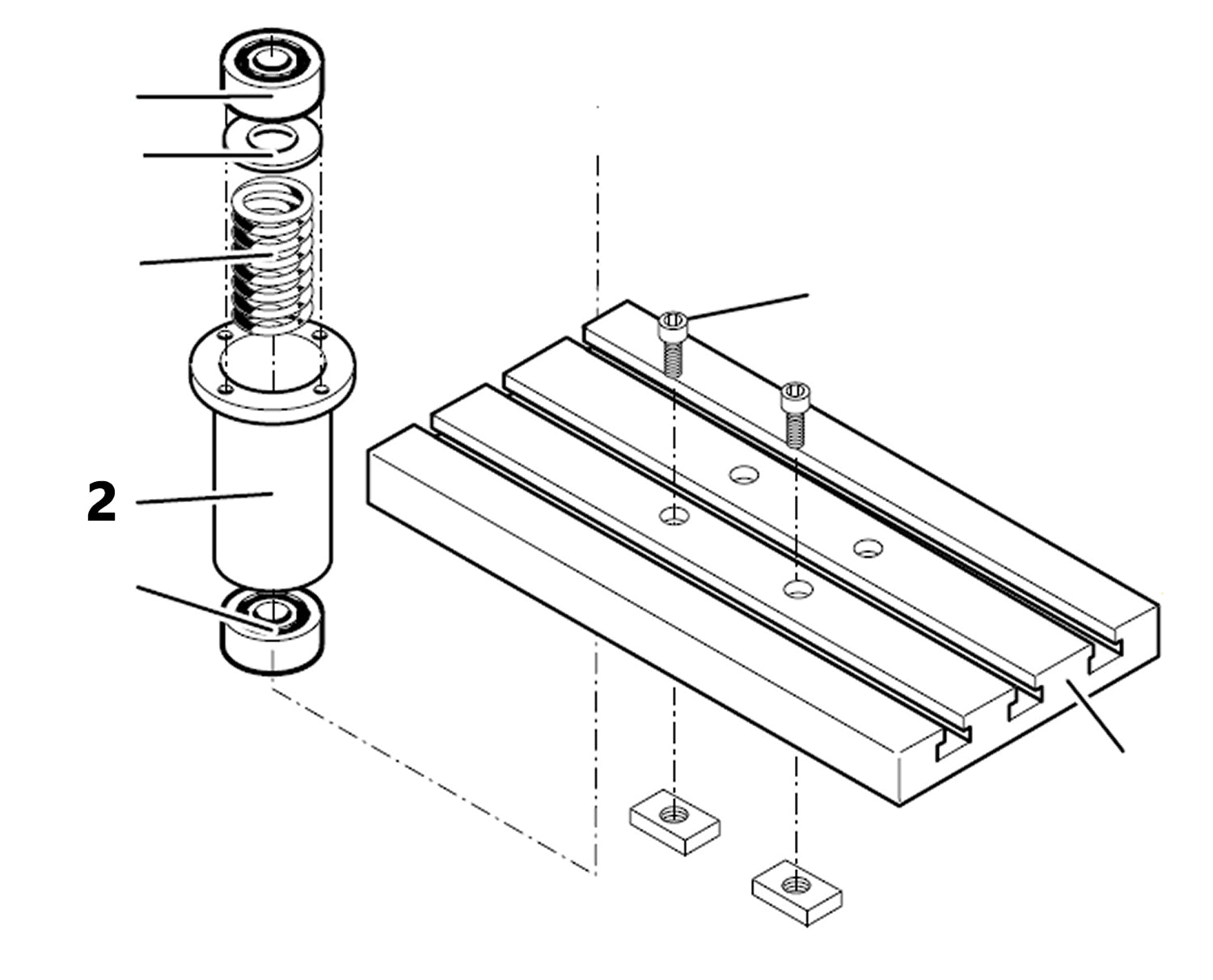 2