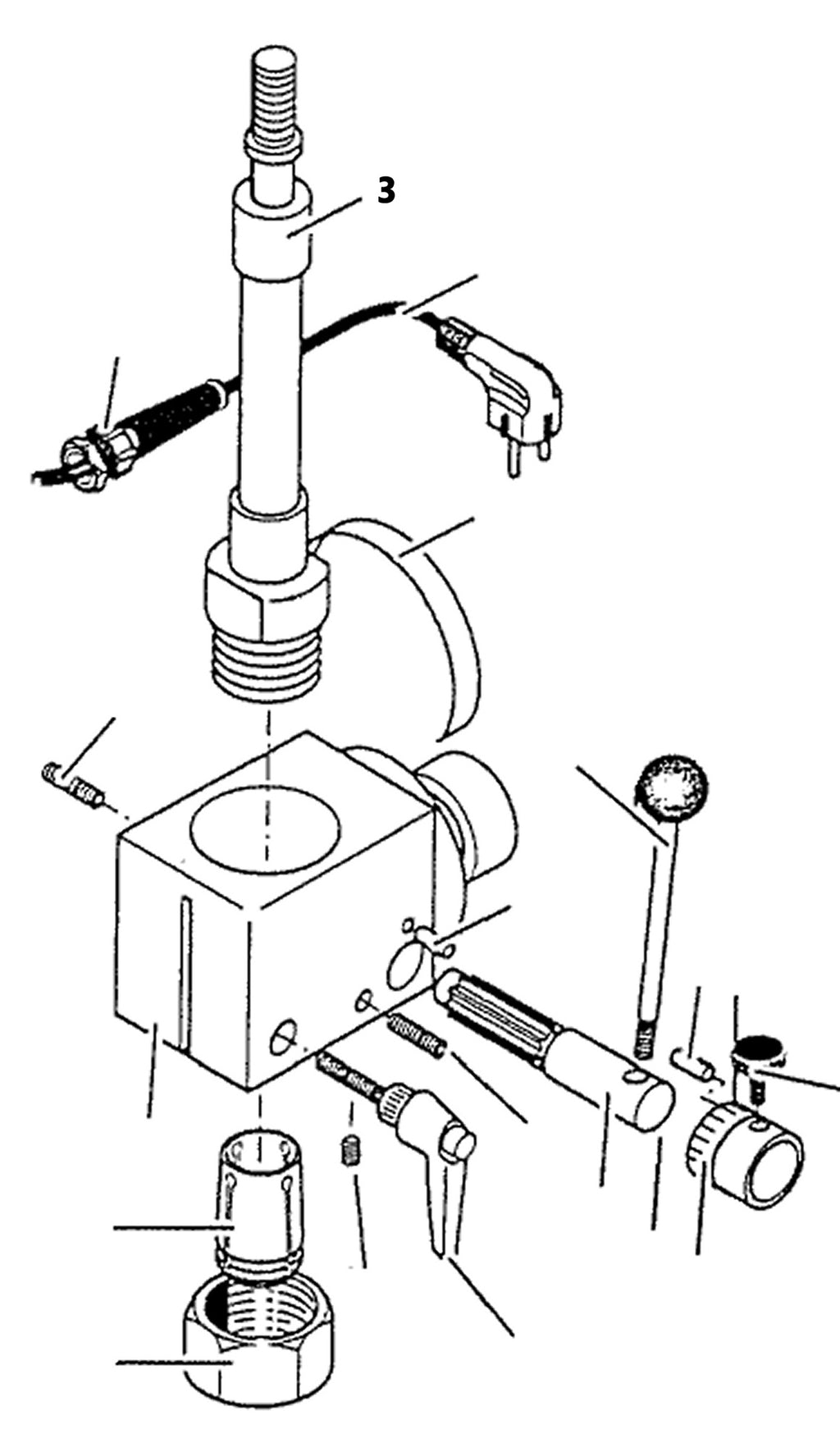 3