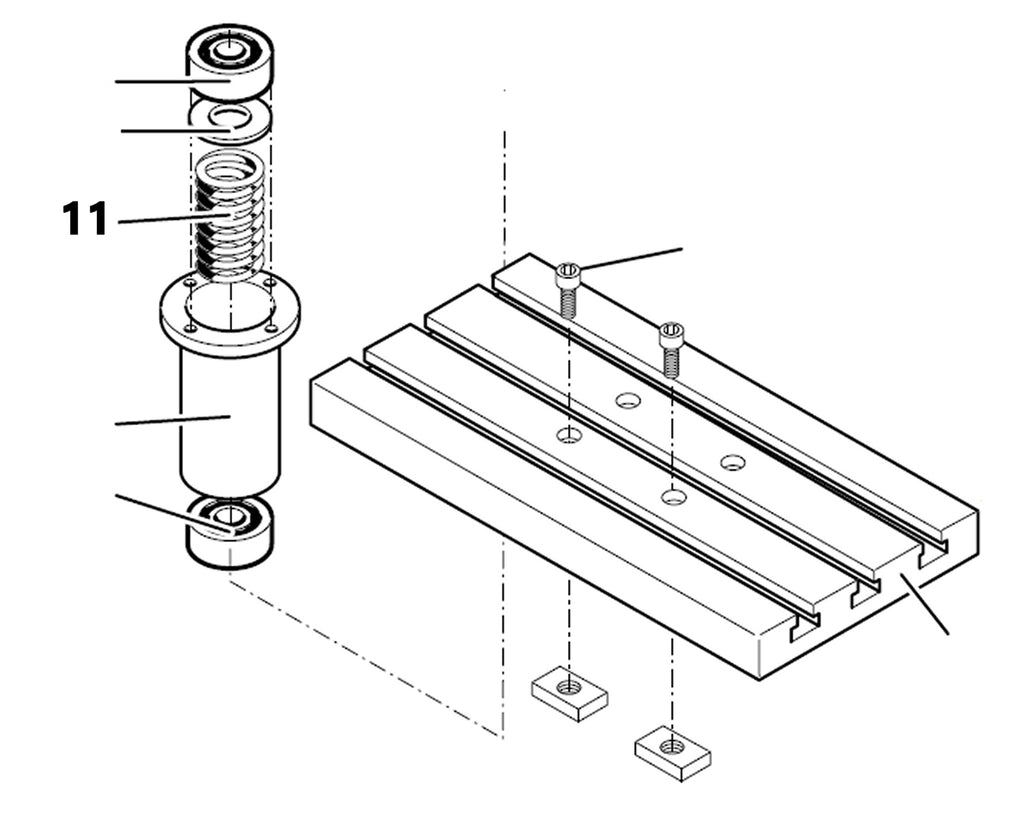 11