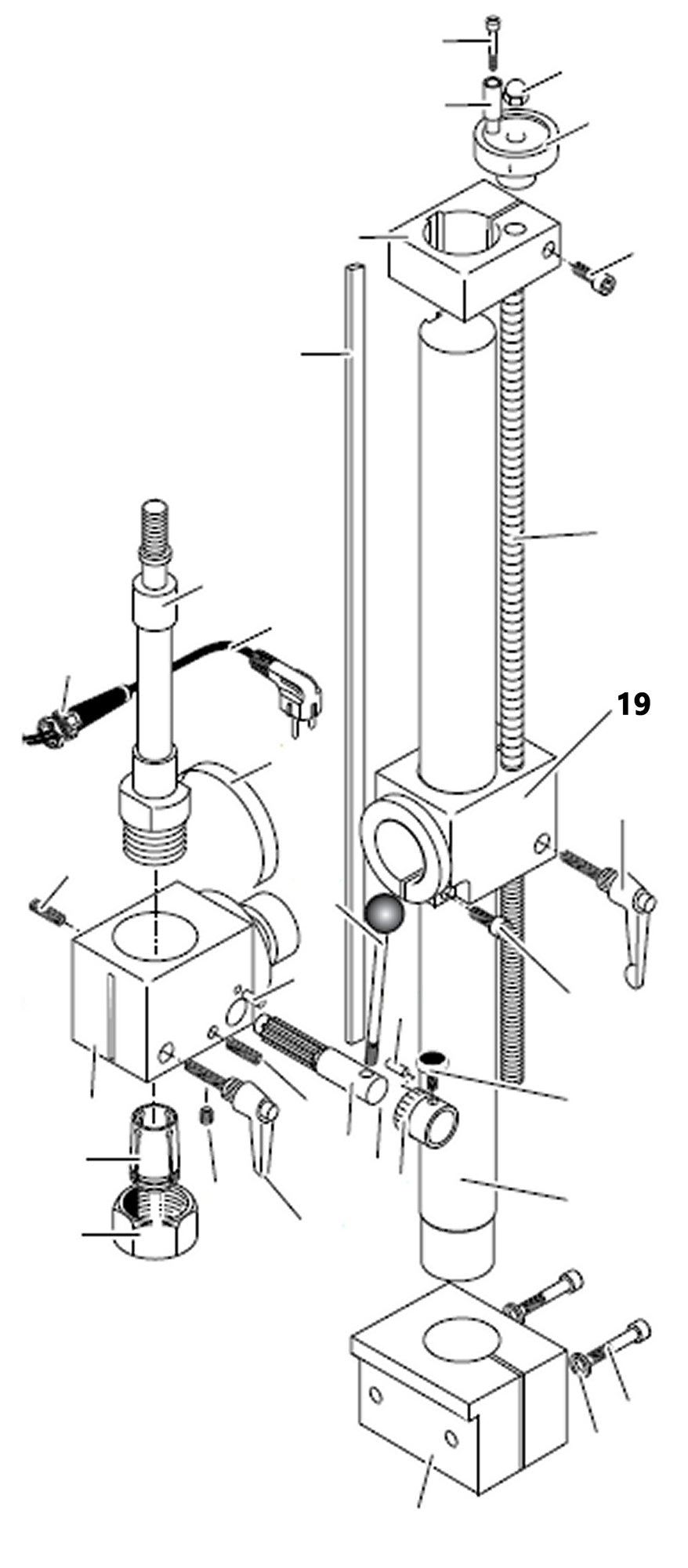 19