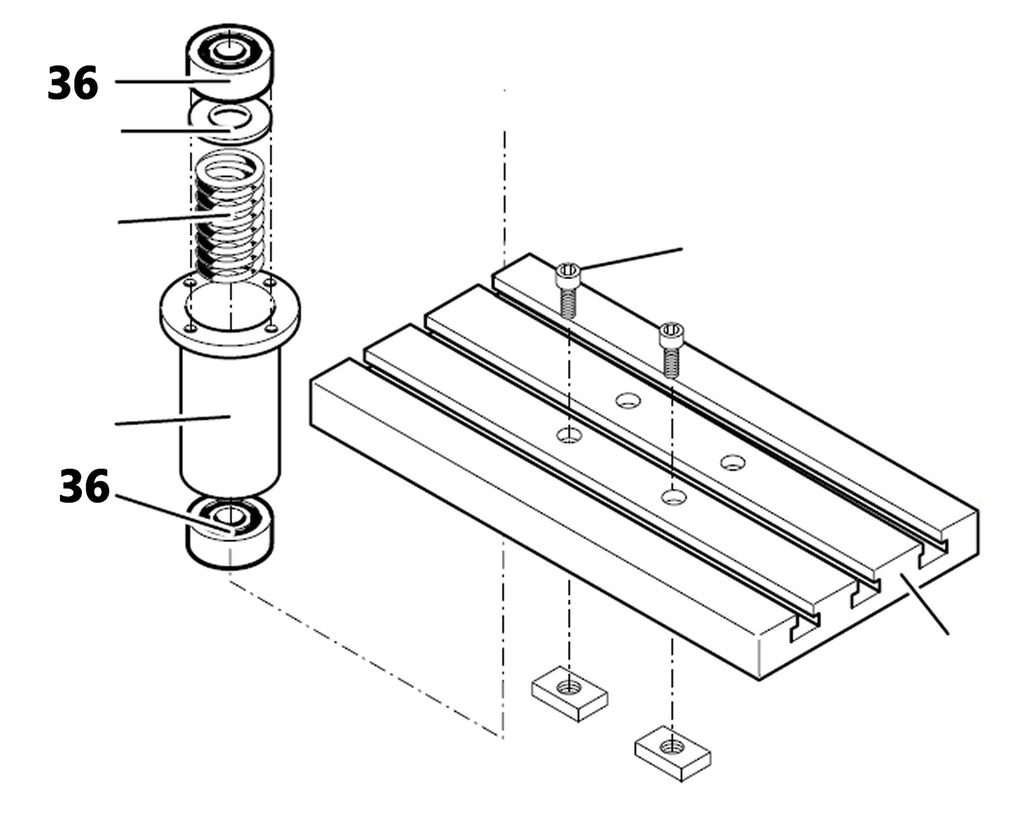 36

36