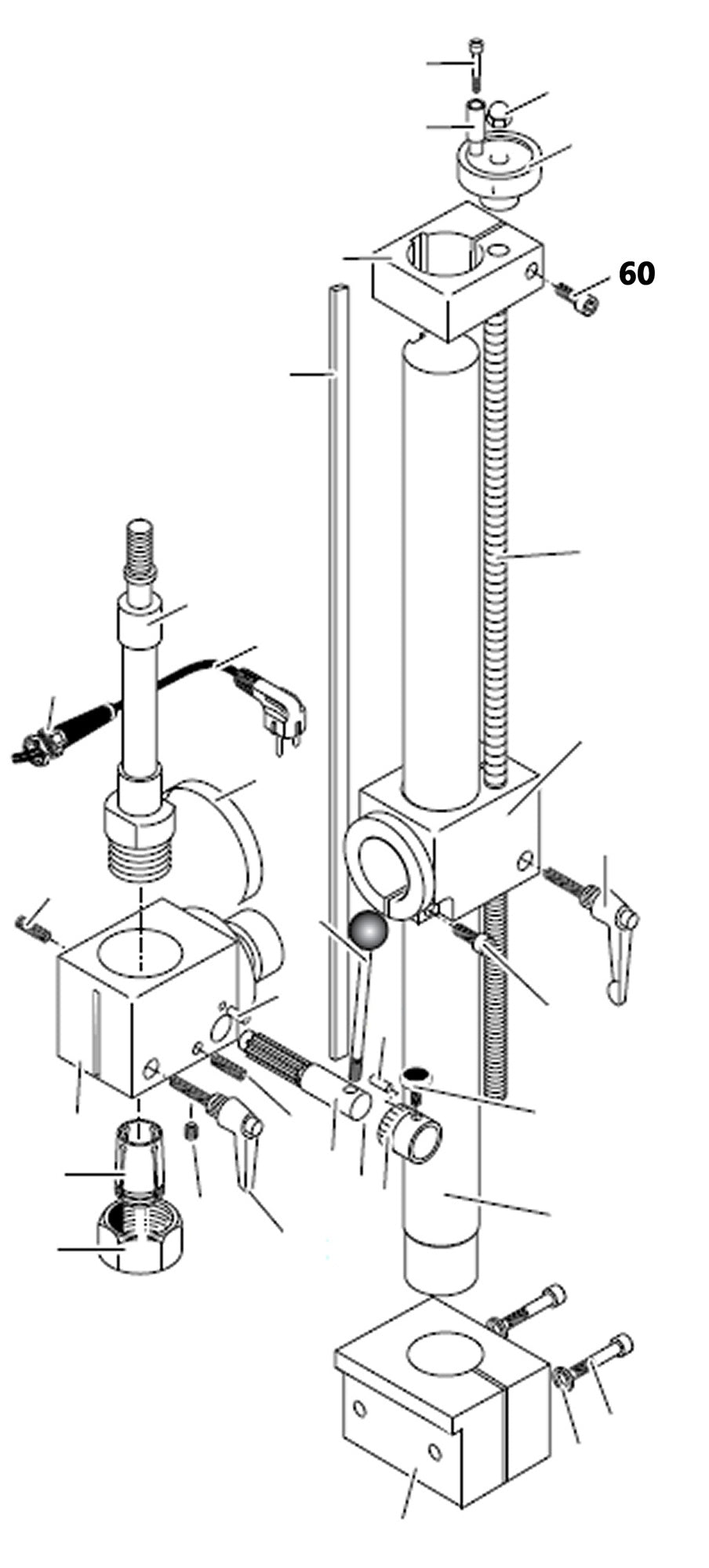 60