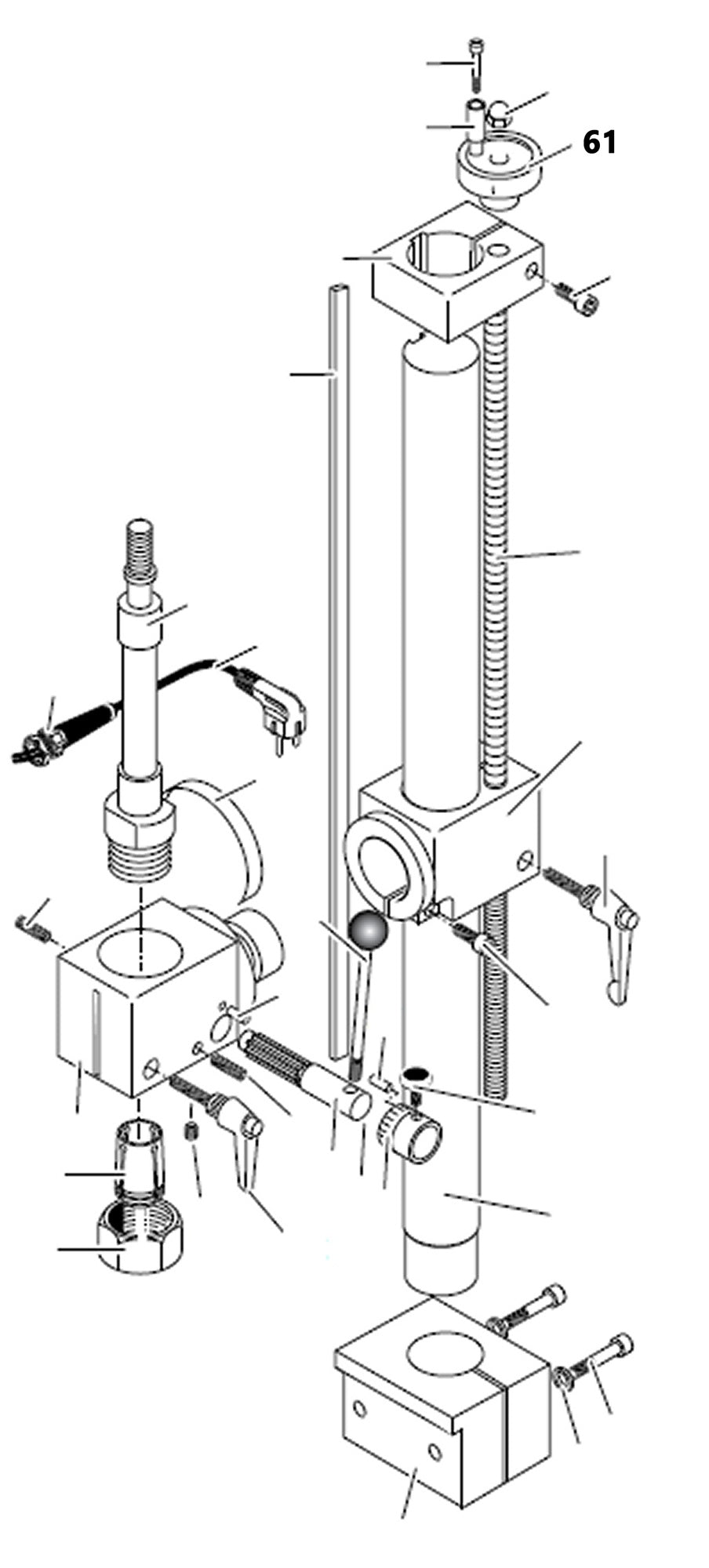 61