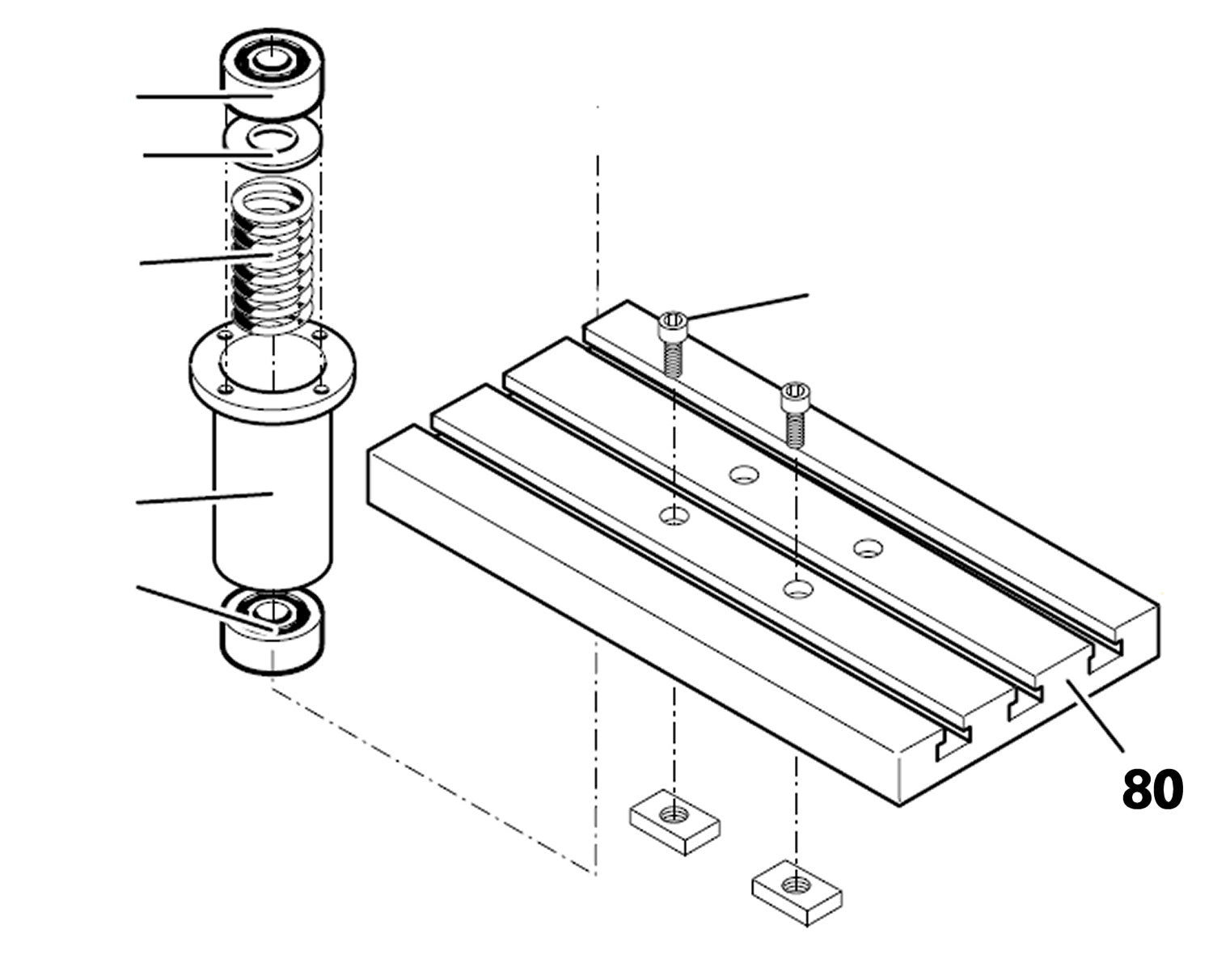 80