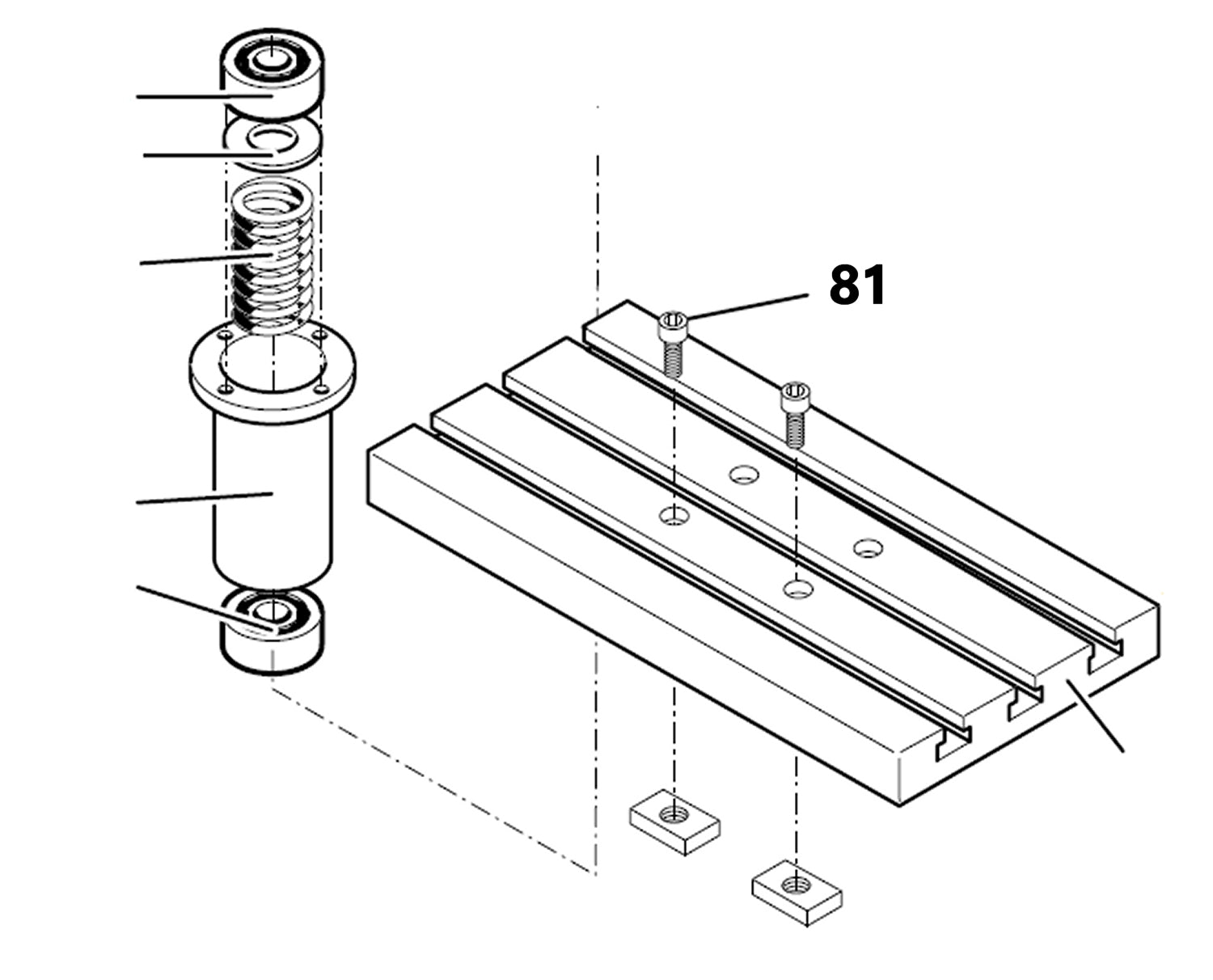 81