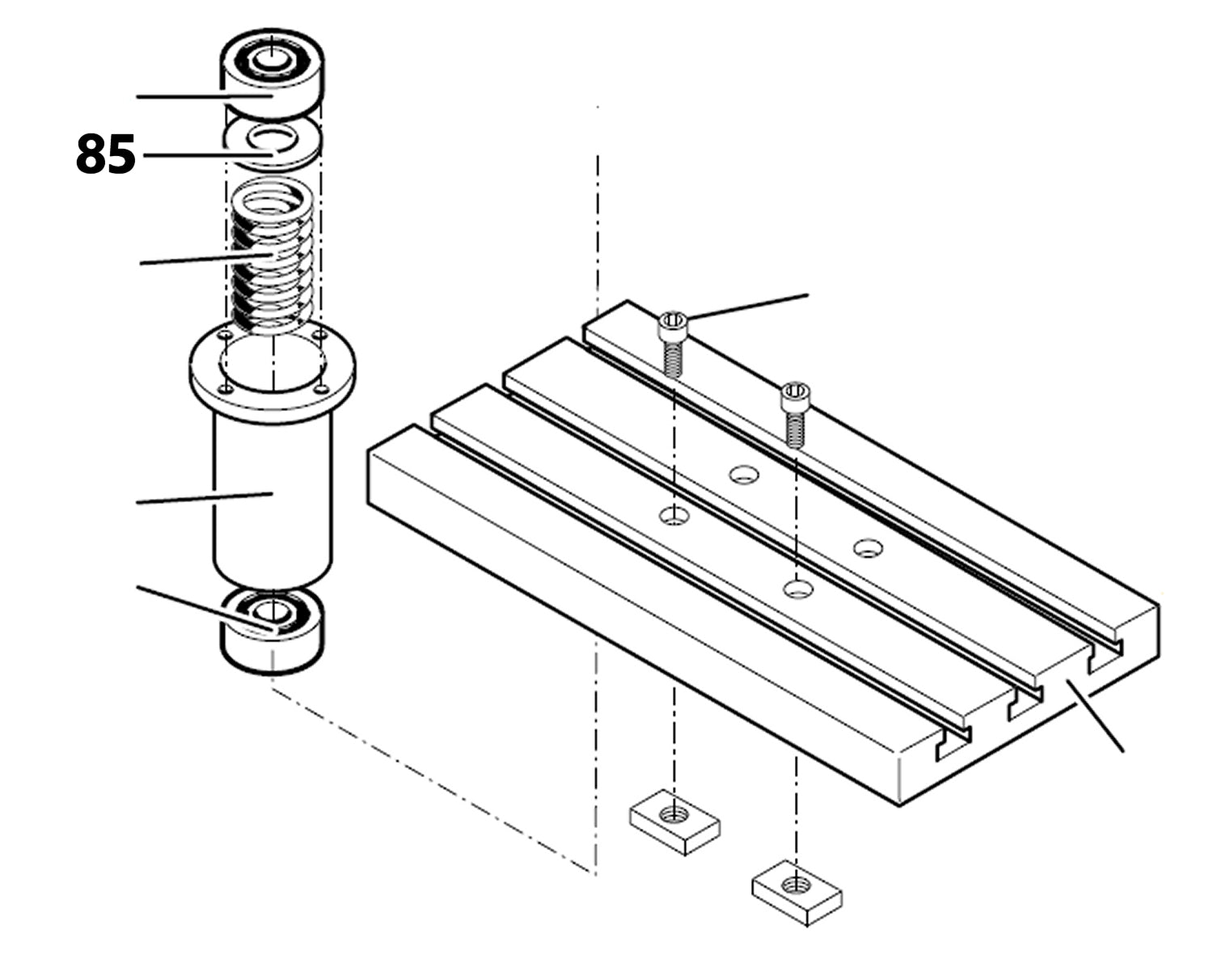 85