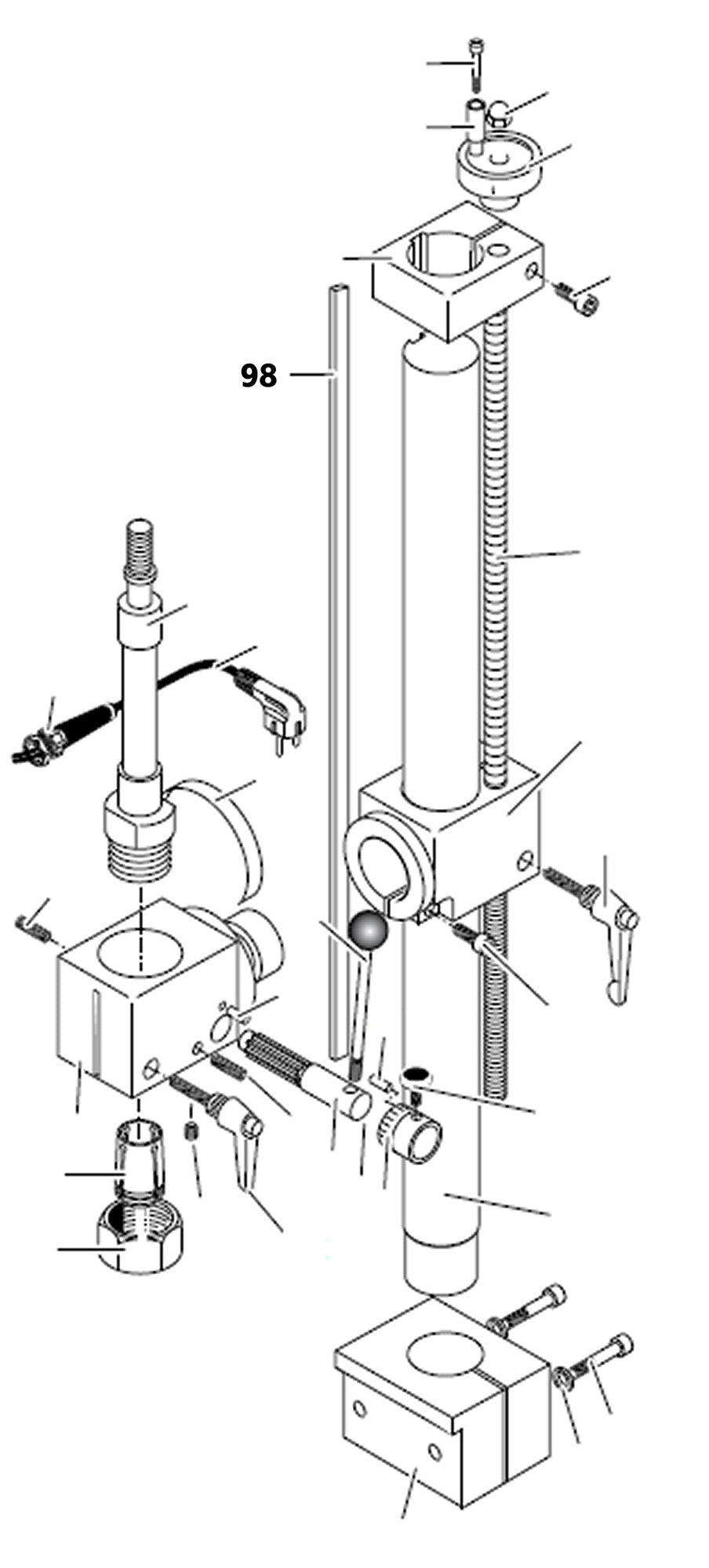 98