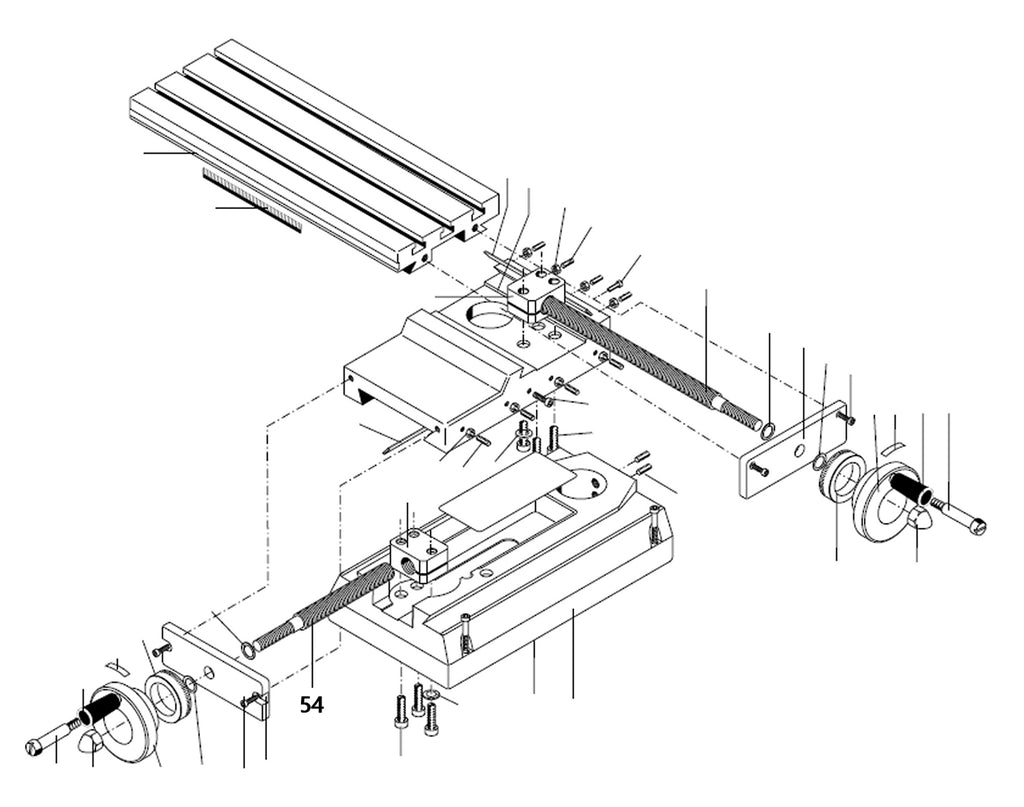 54