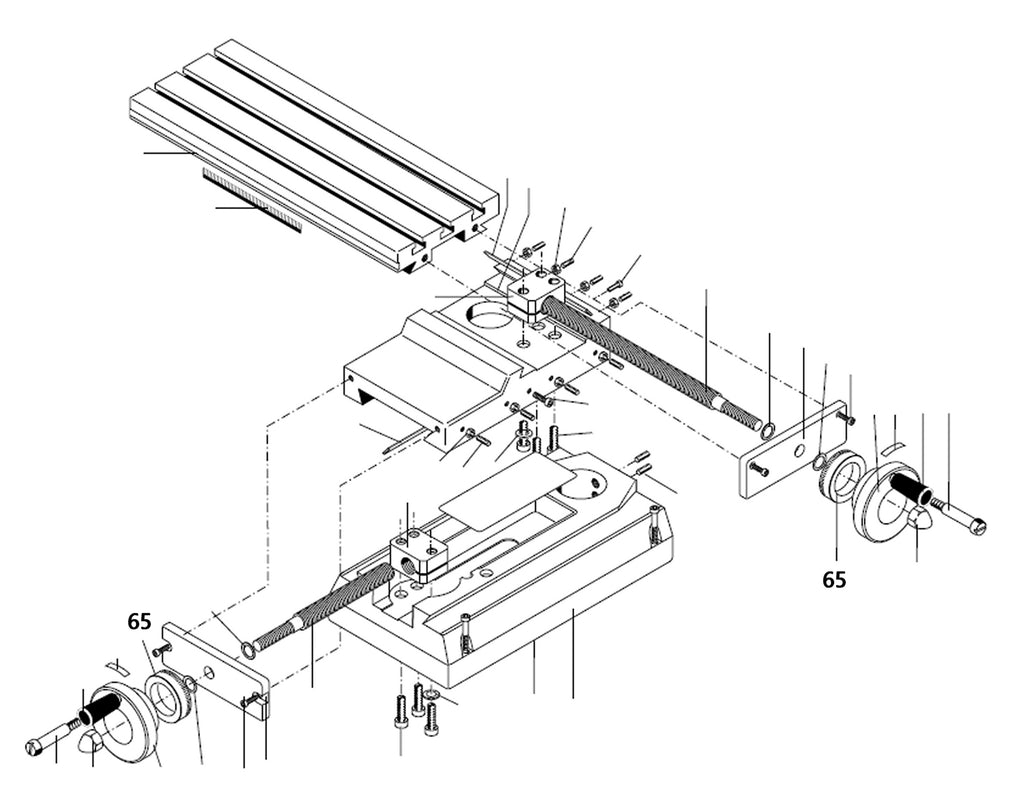 65

65