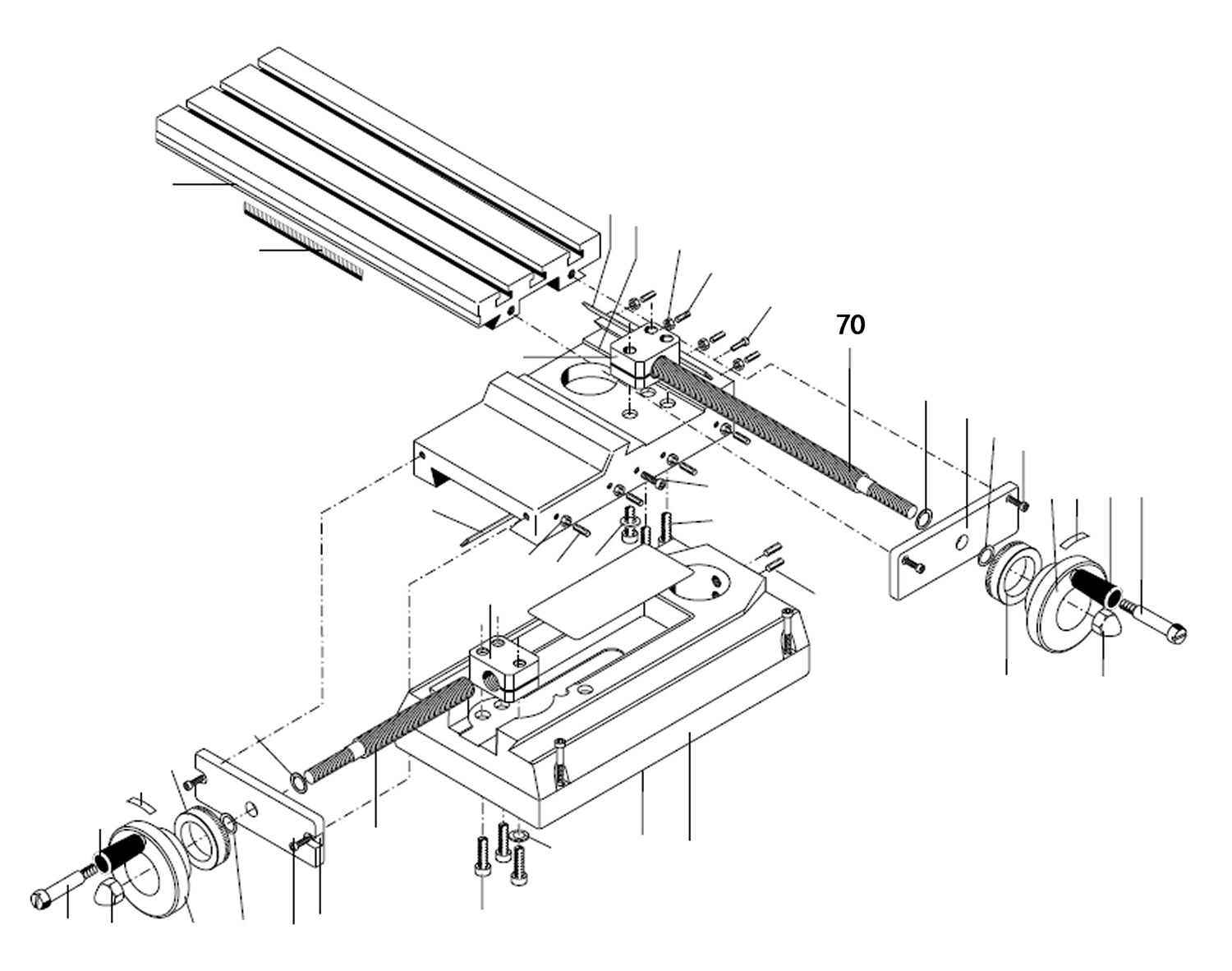 70