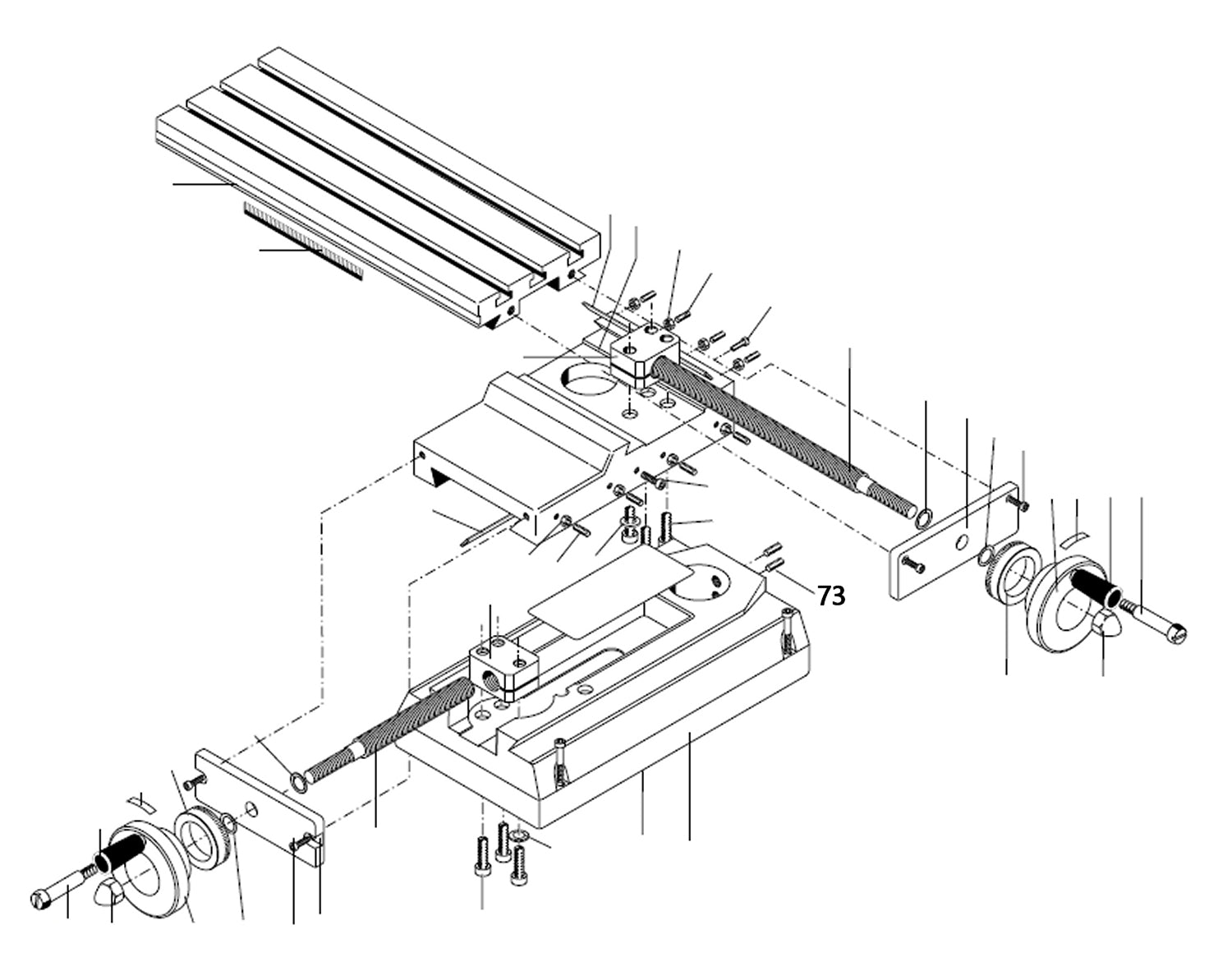 73