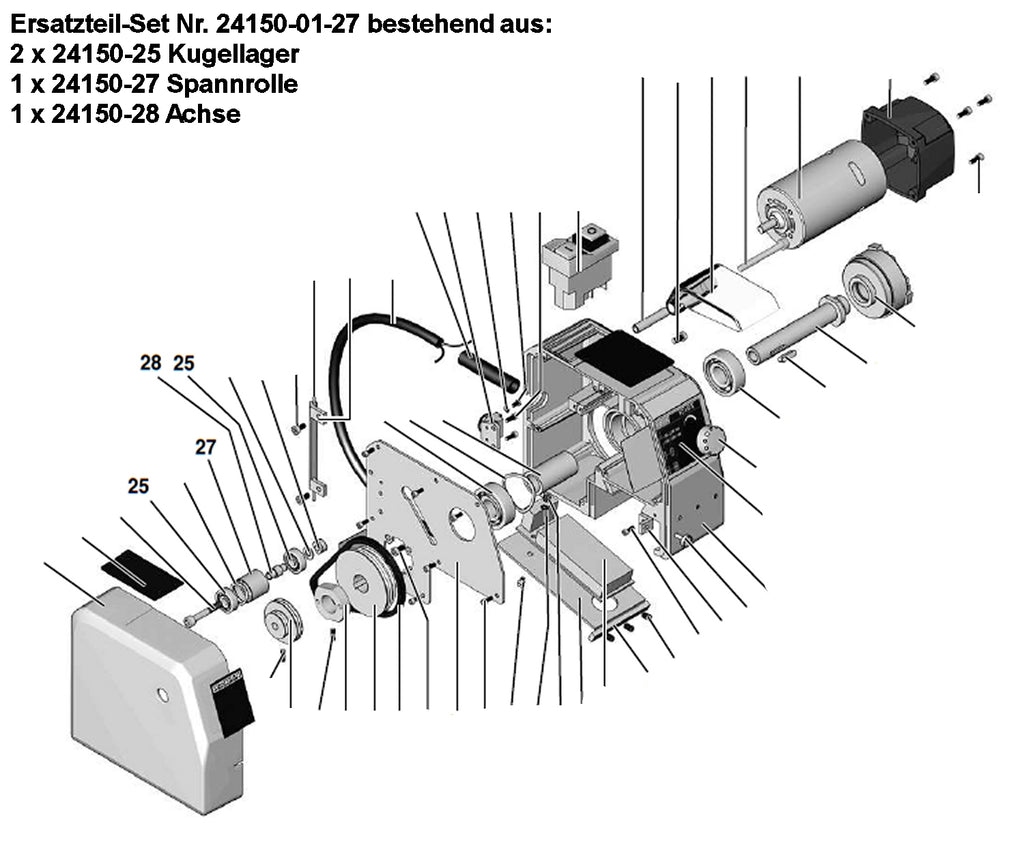 Ersatzteil-Set Nr. 24150-01-27 bestehend aus:
2 x 24150-25 Kugellager
1 x 24150-27 Spannrolle
1 x 24150-28 Achse

28 25
27
25