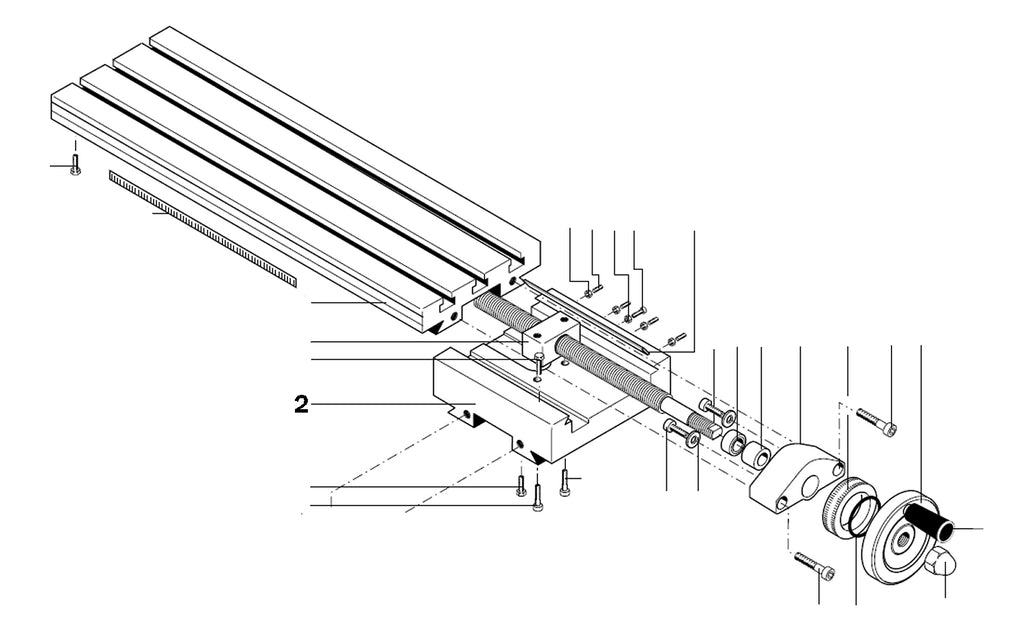 2