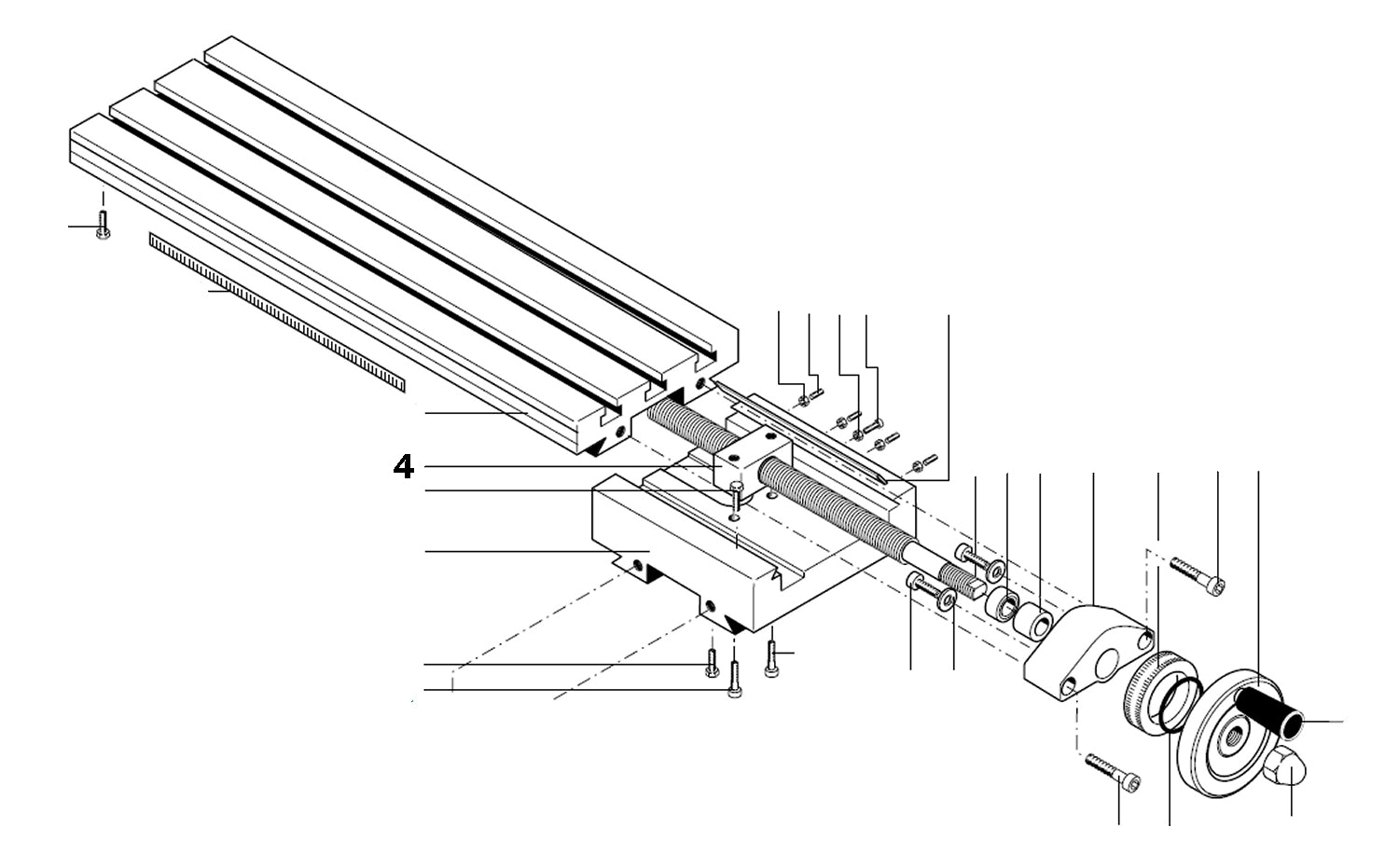 4