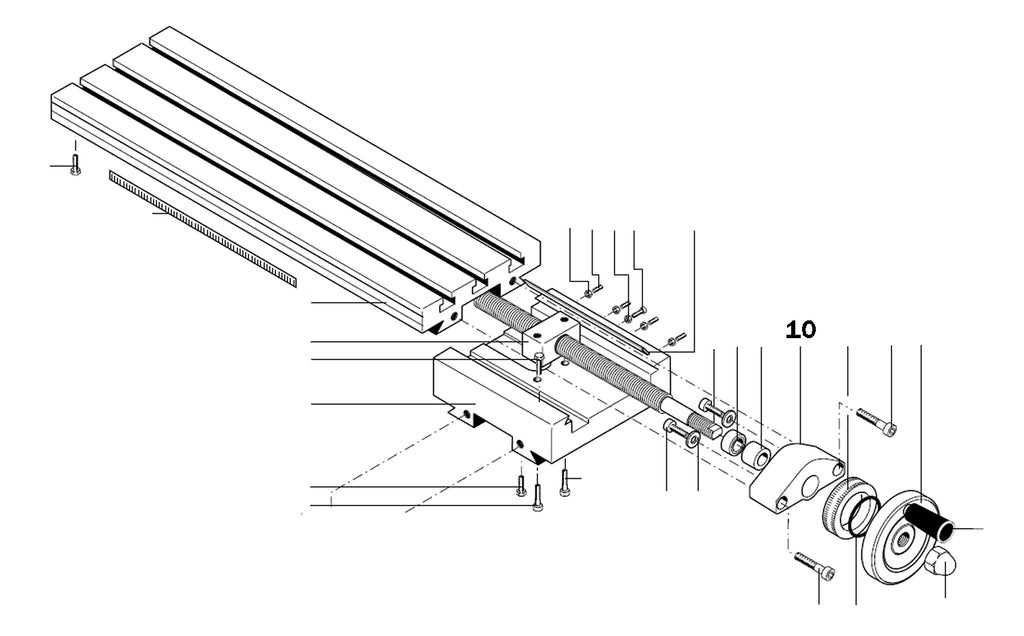 10