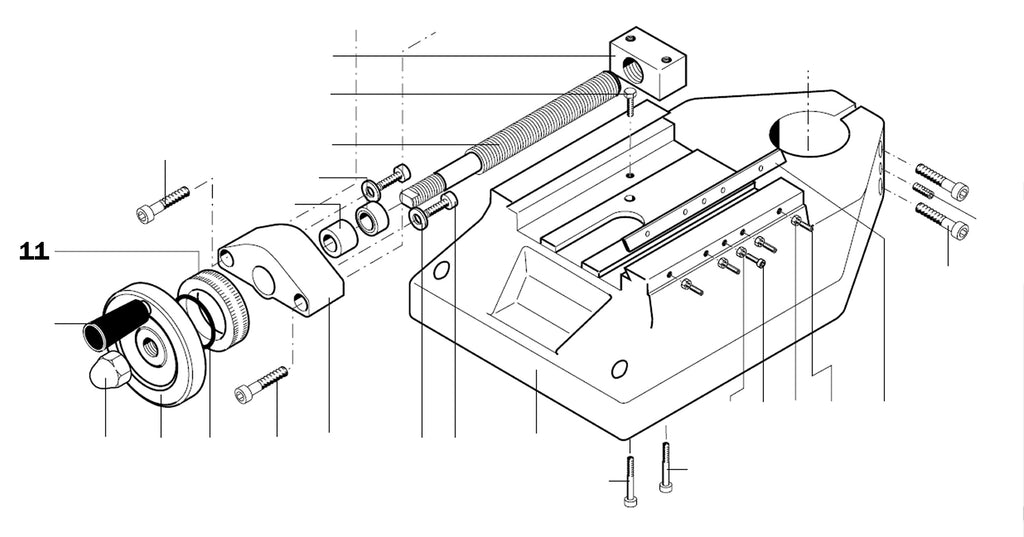 11