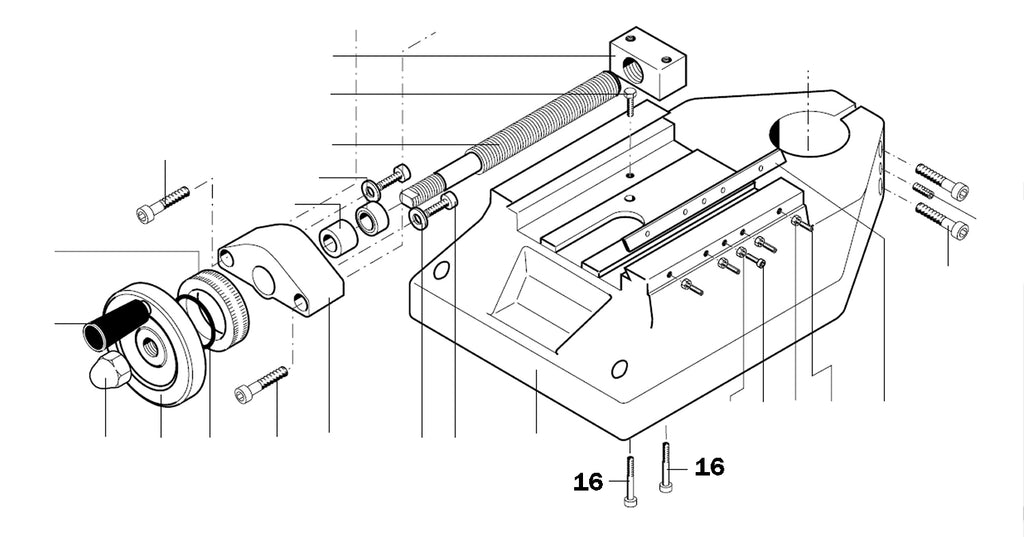 16
16