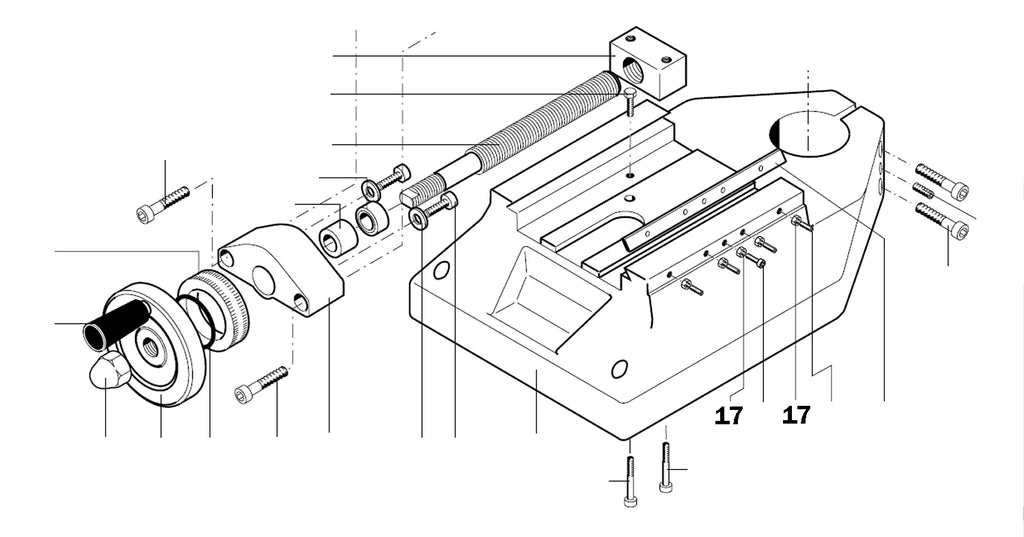 17
17