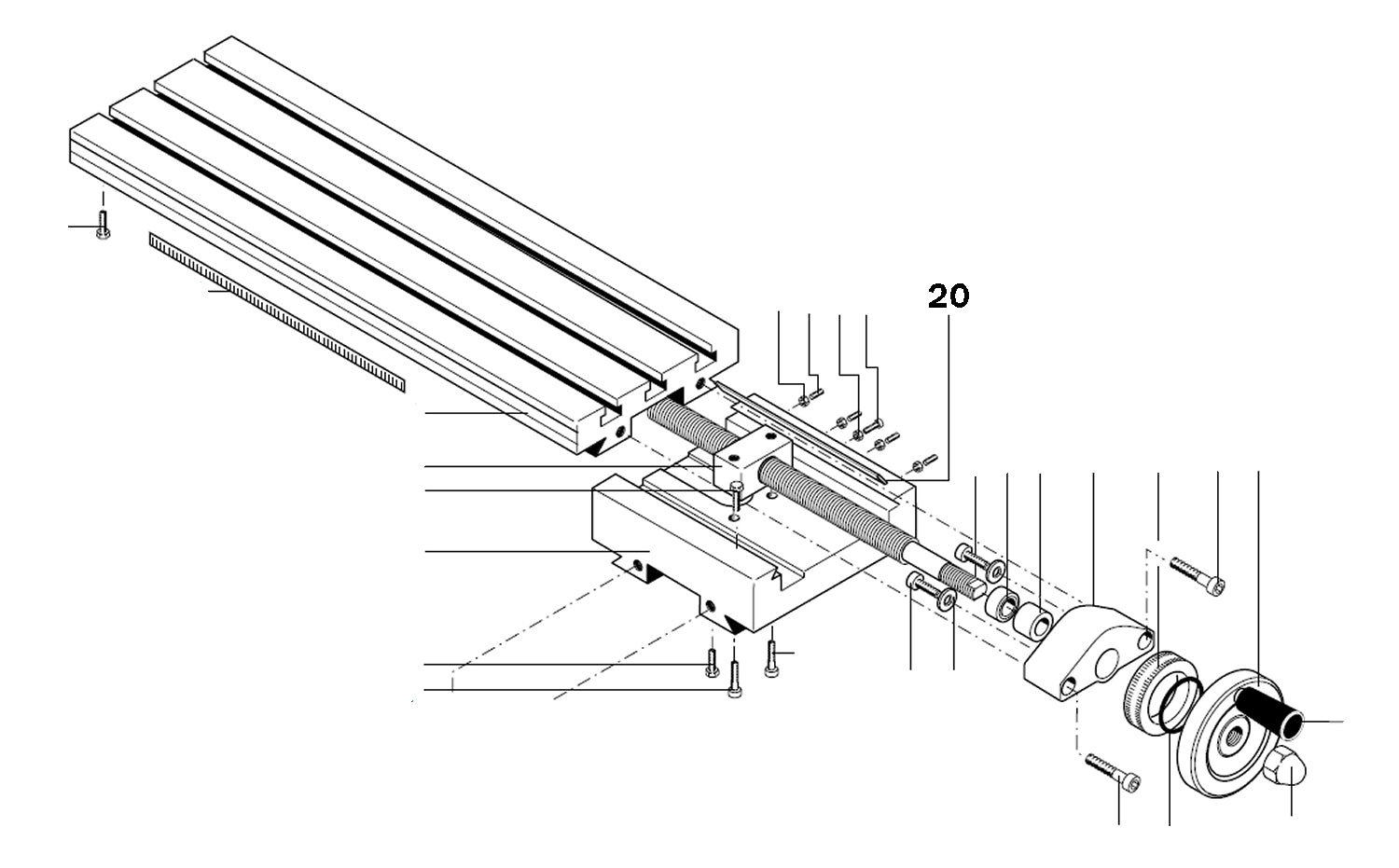 20