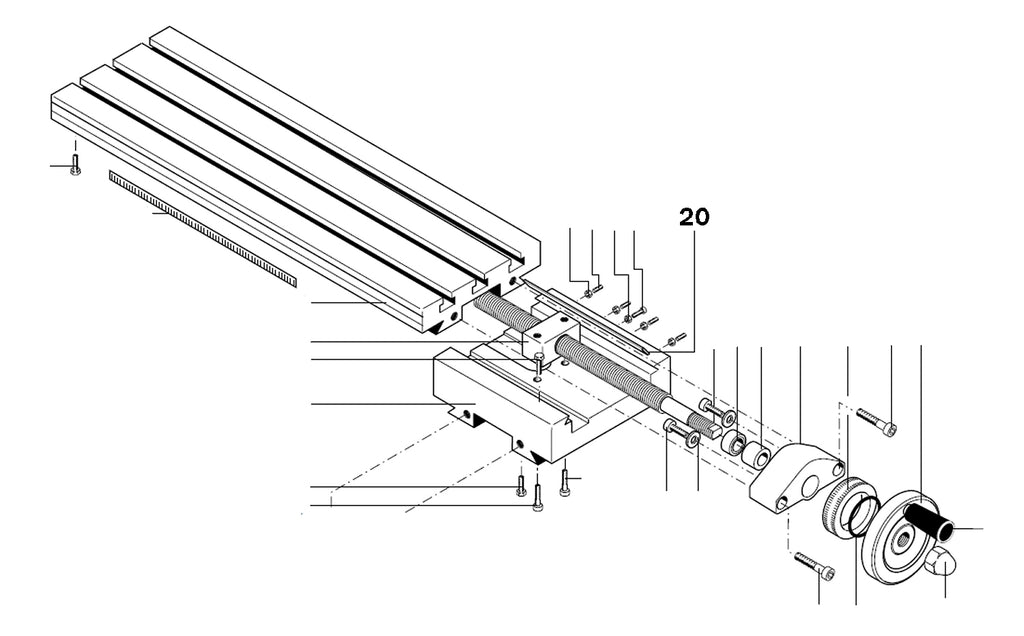 20