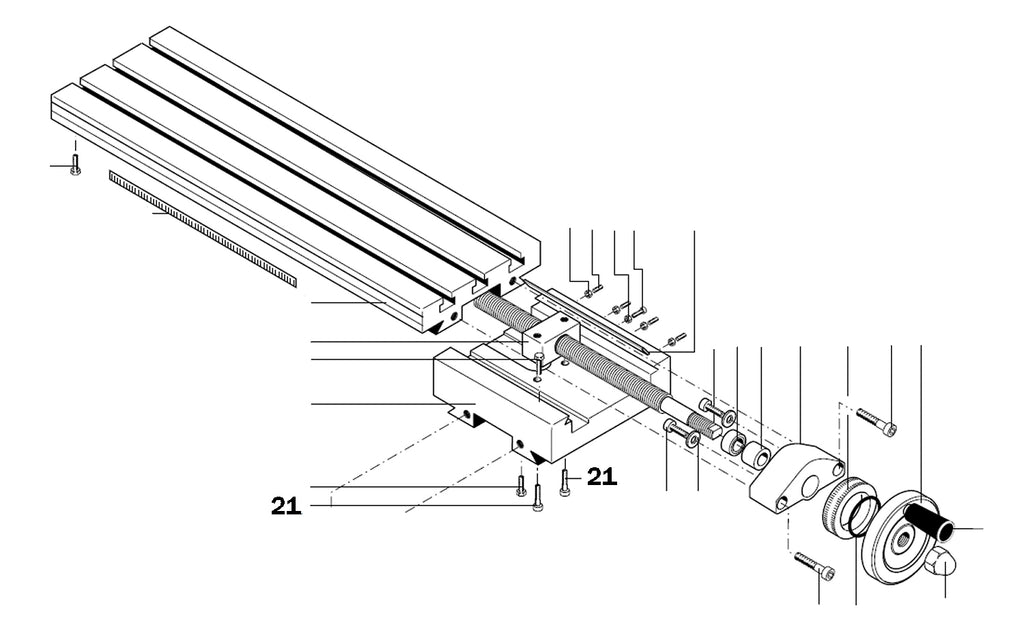 21

21