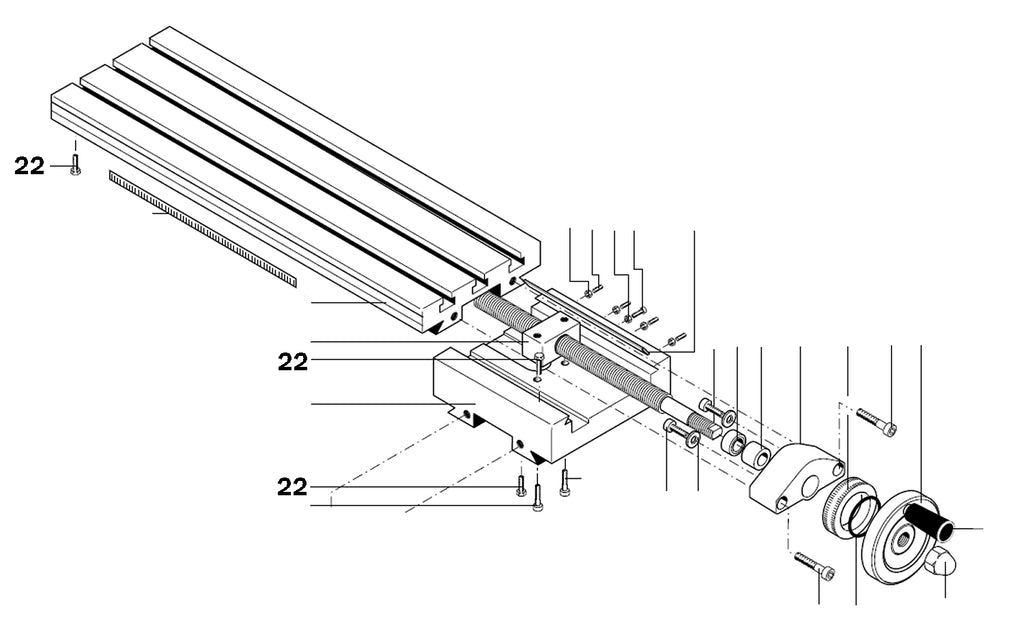 22

22

22