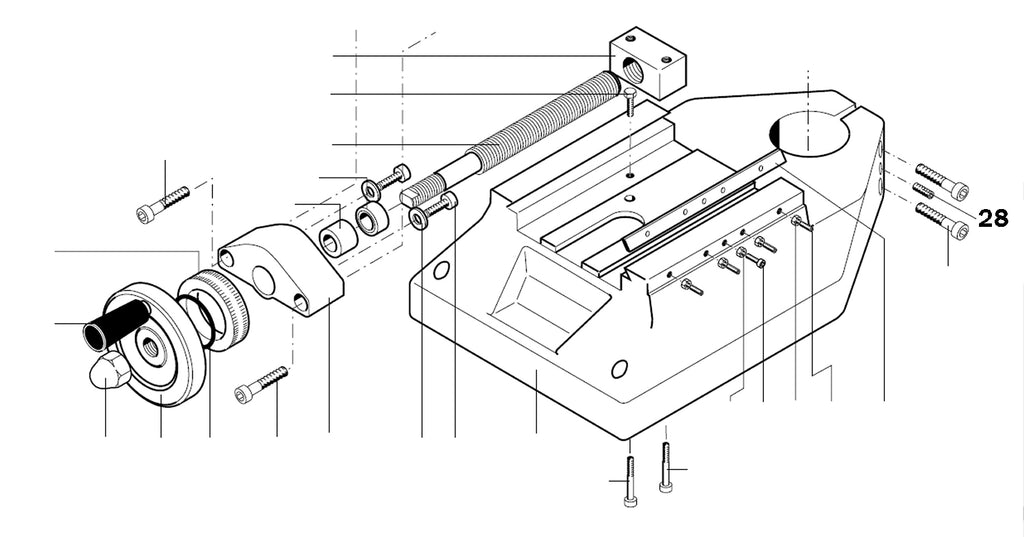 28