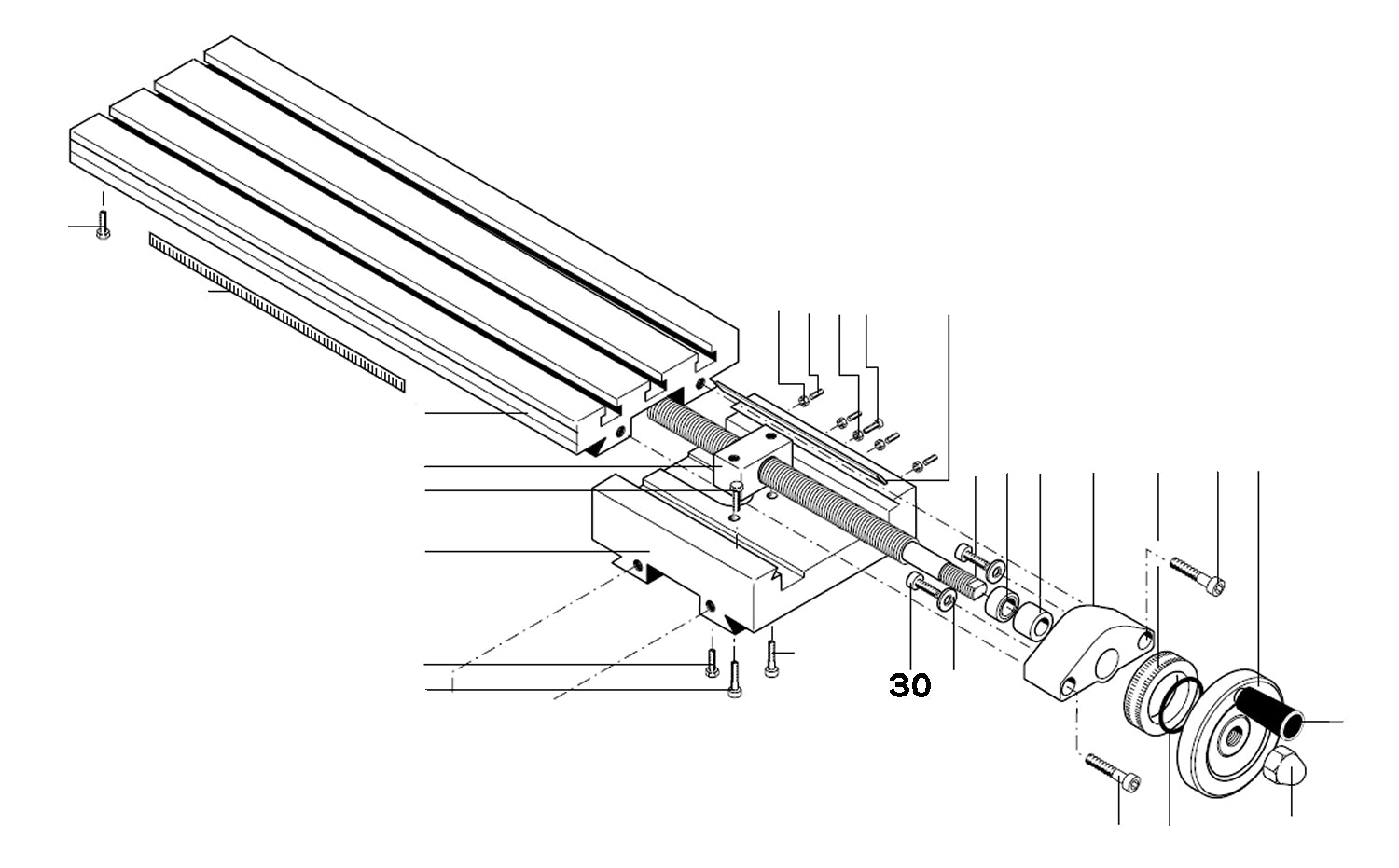 30