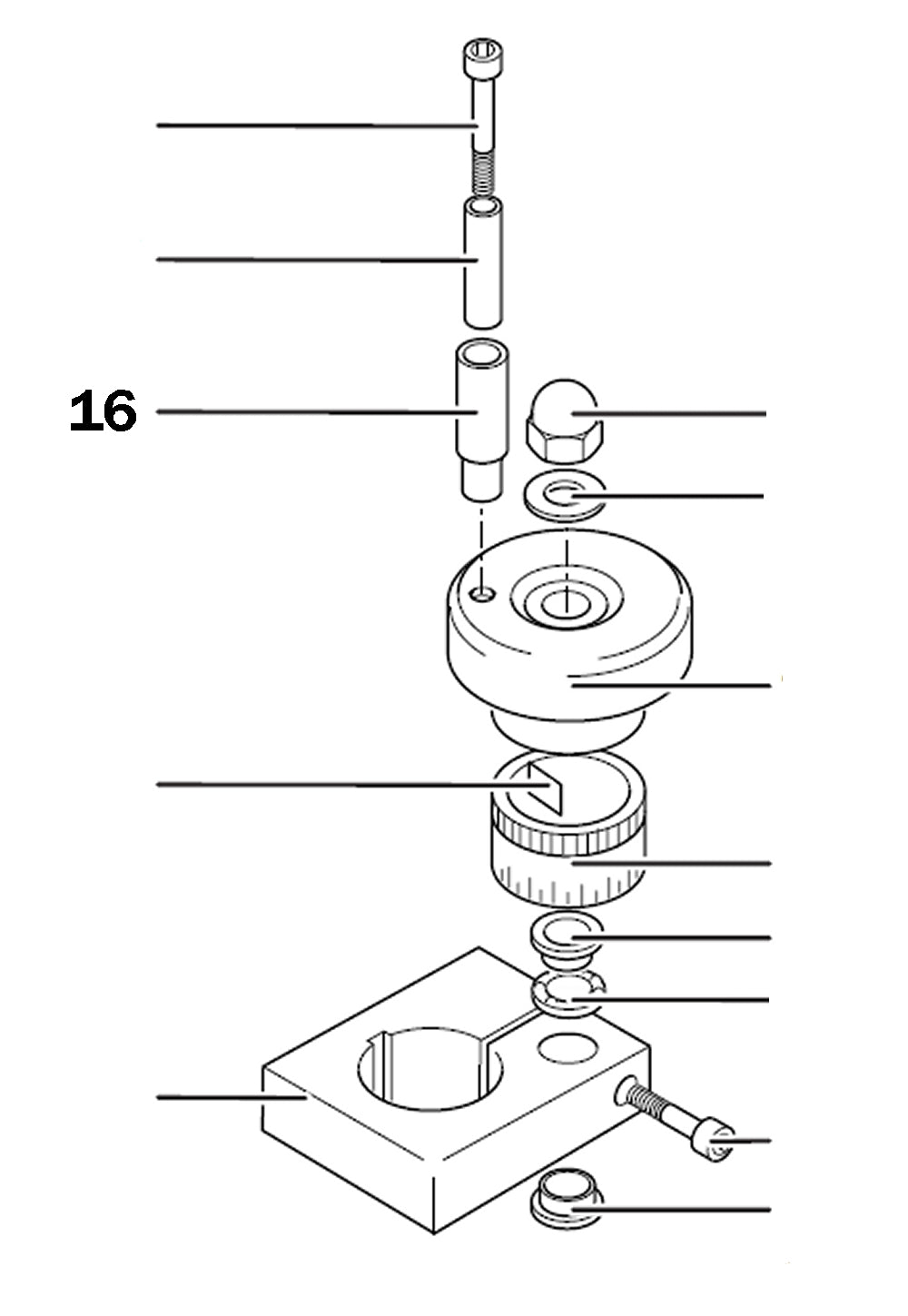 16