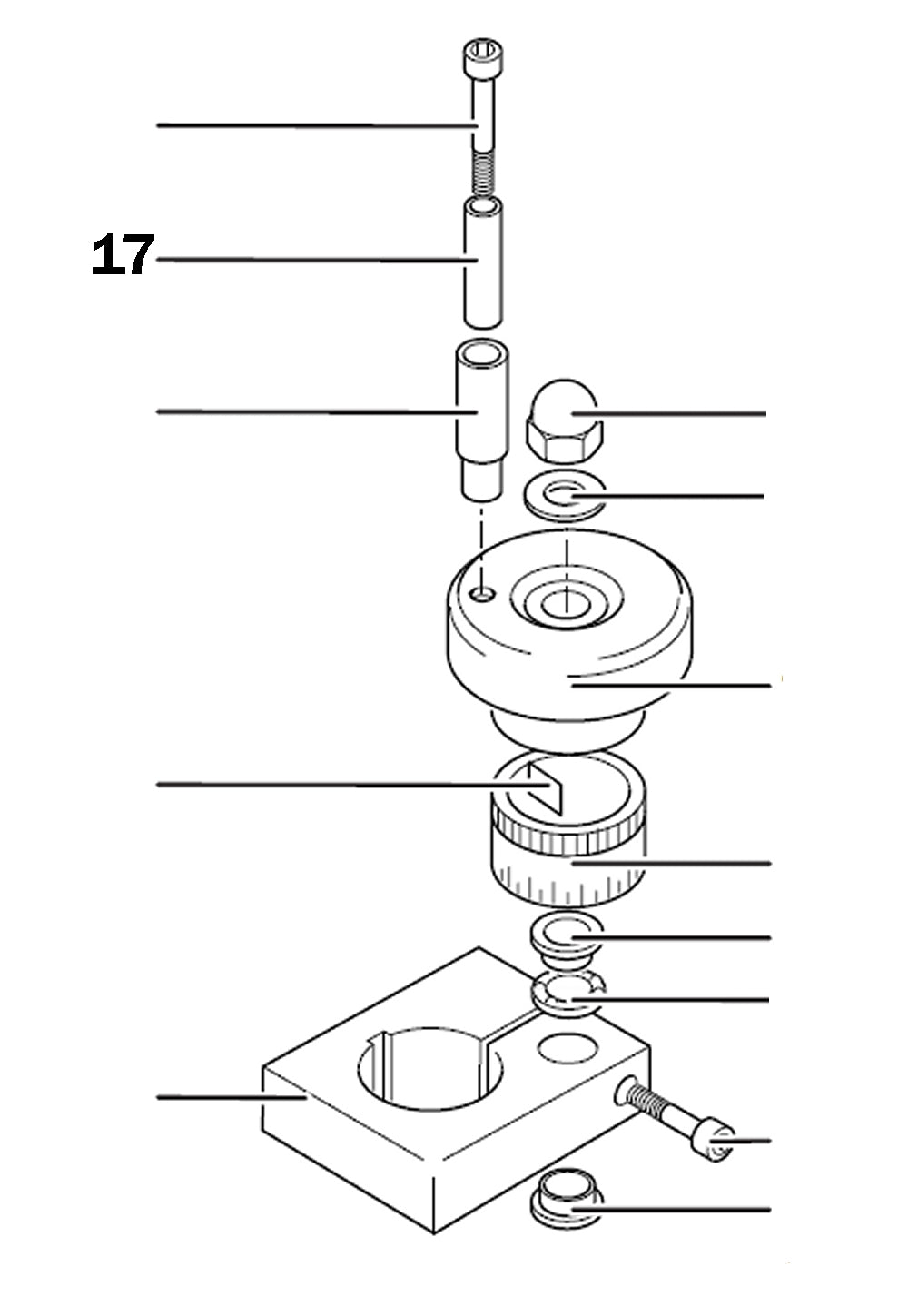 17