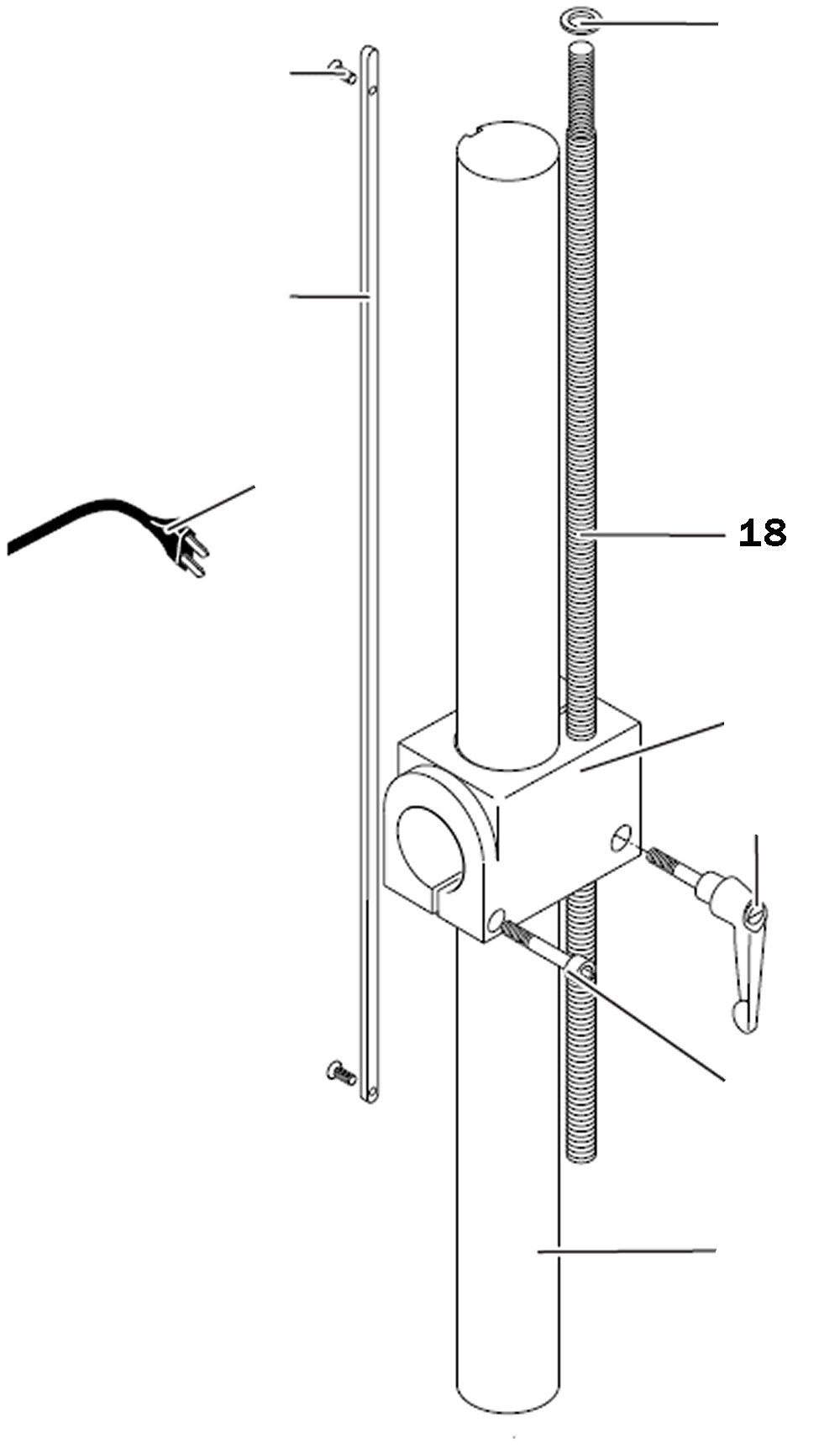 18