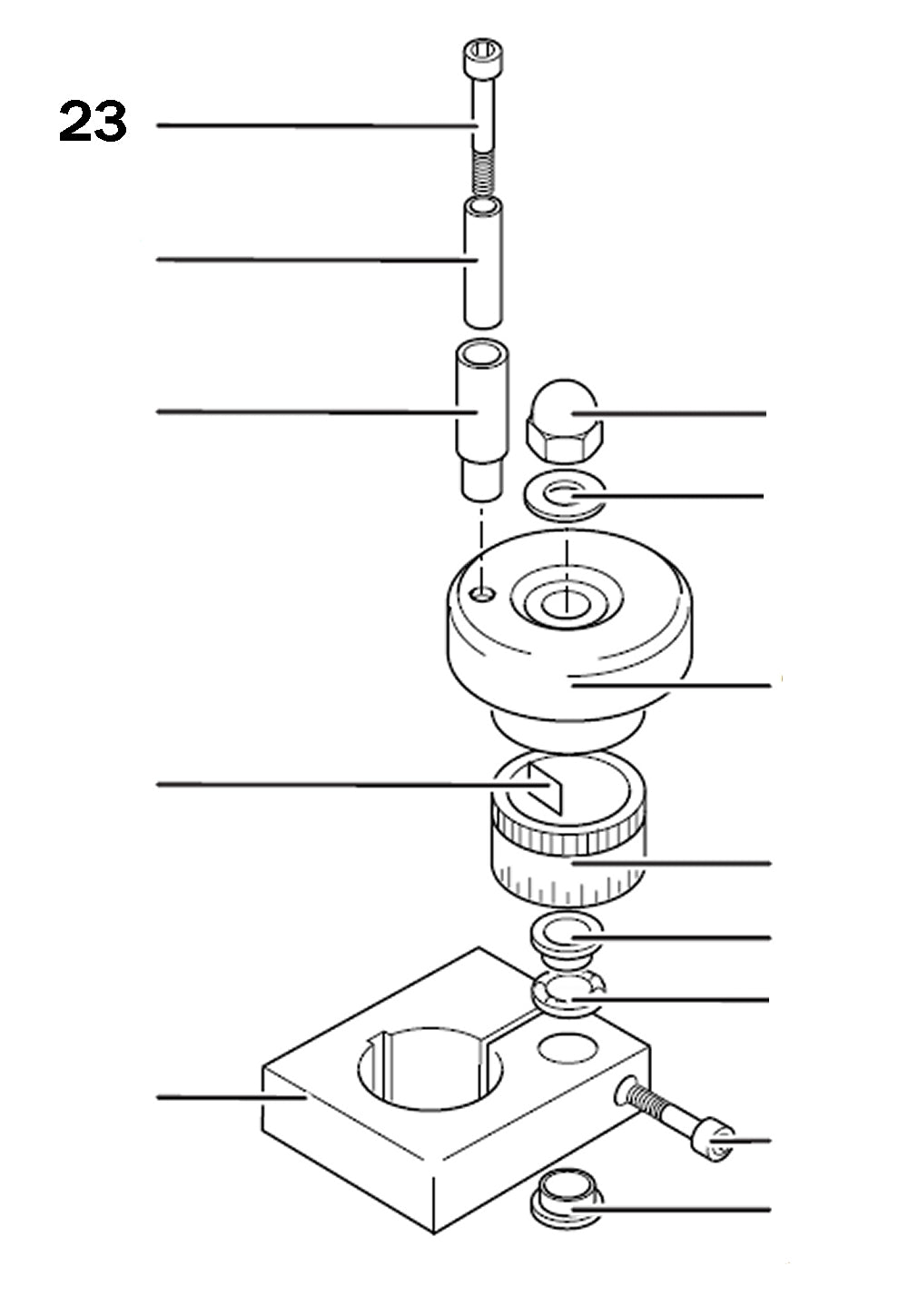 23