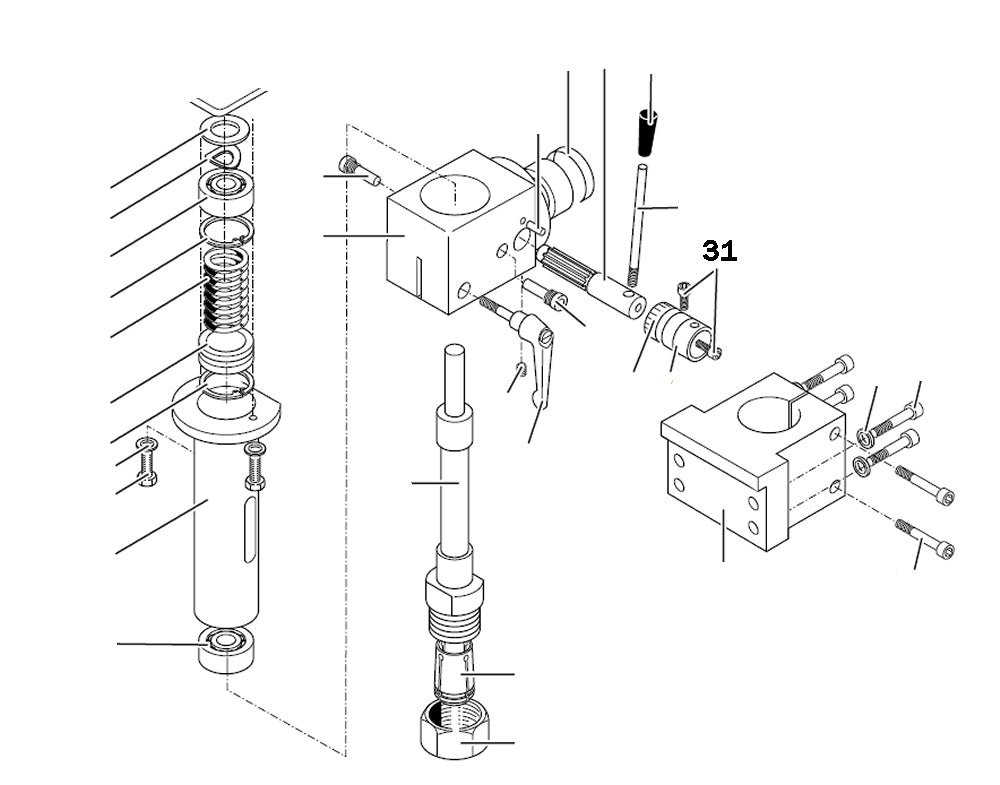 31