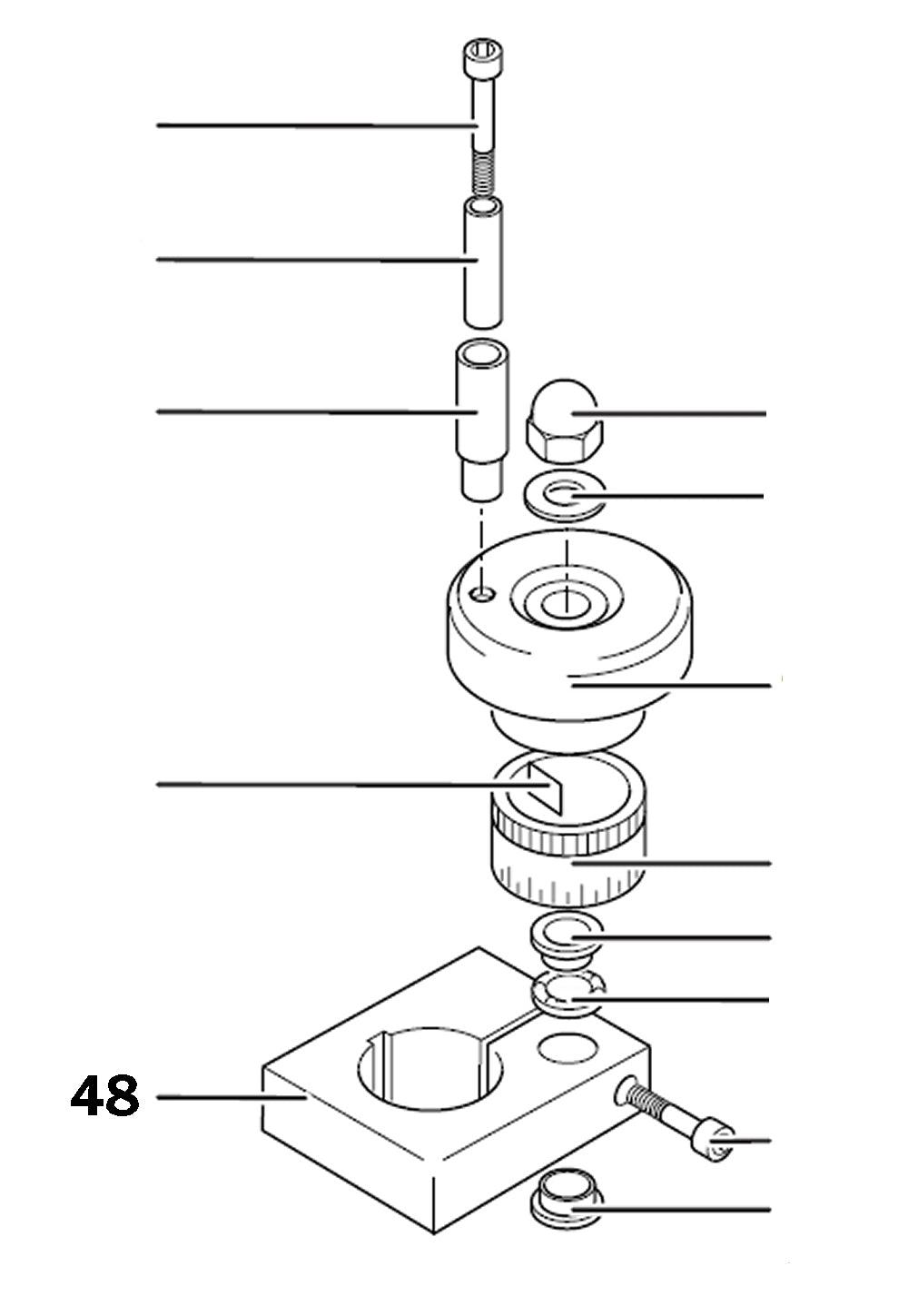 48