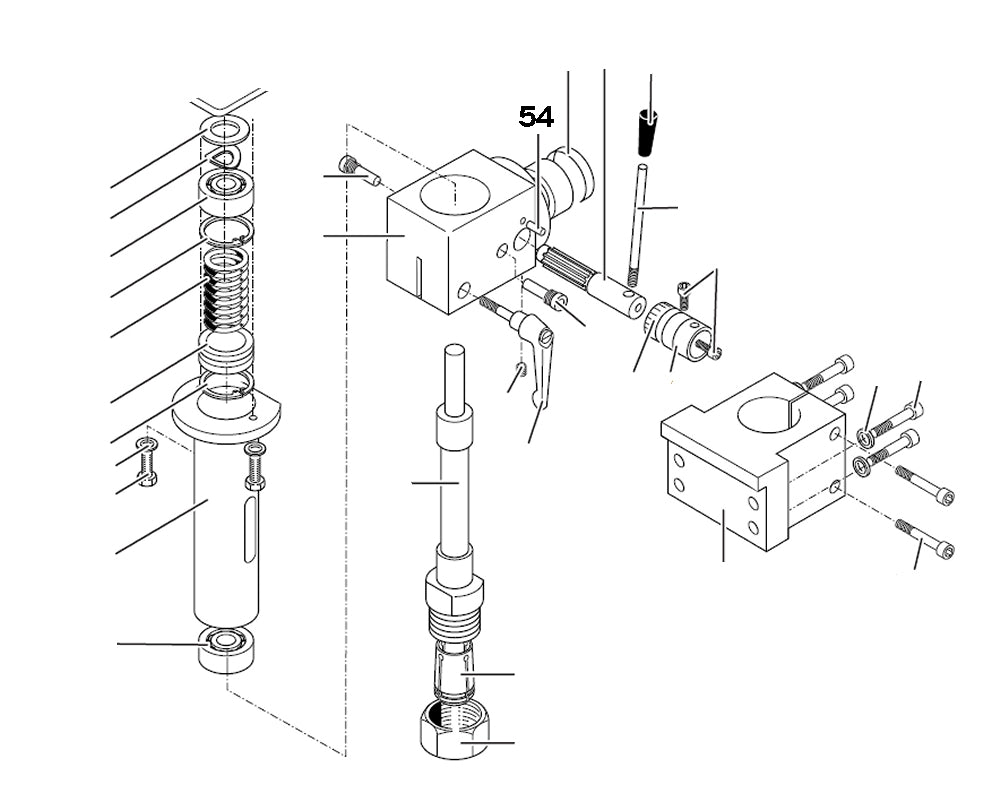 54