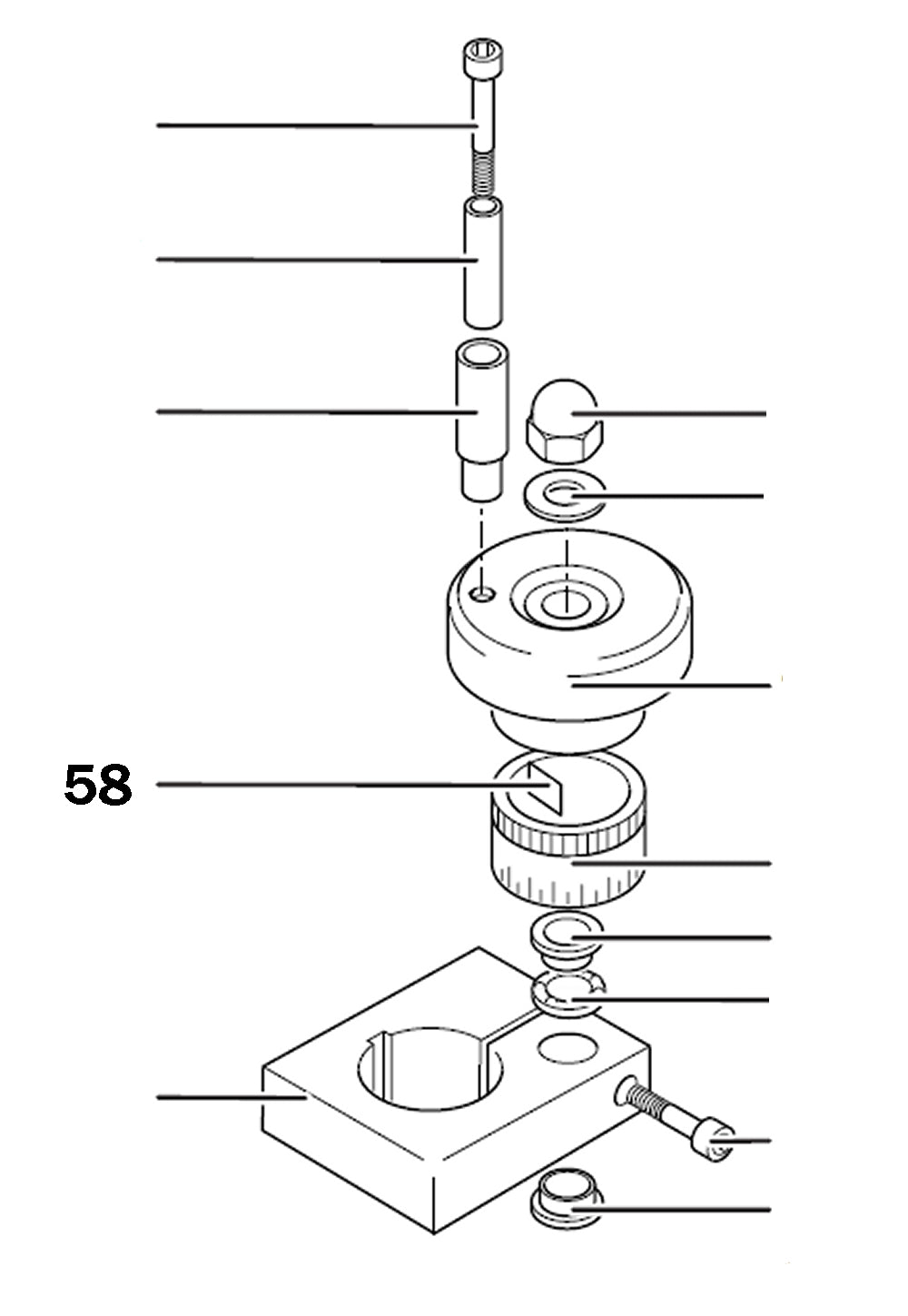 58