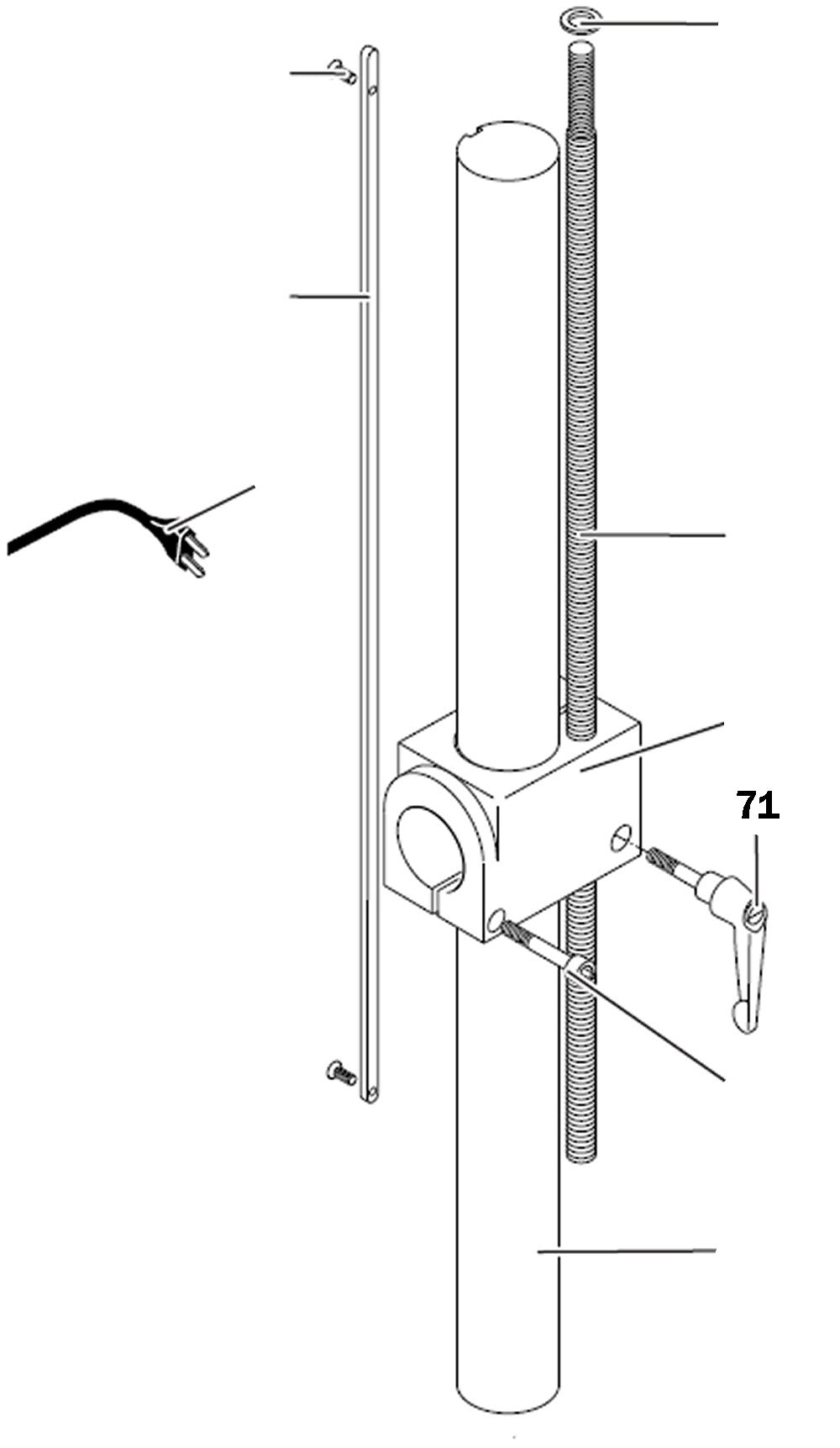 71